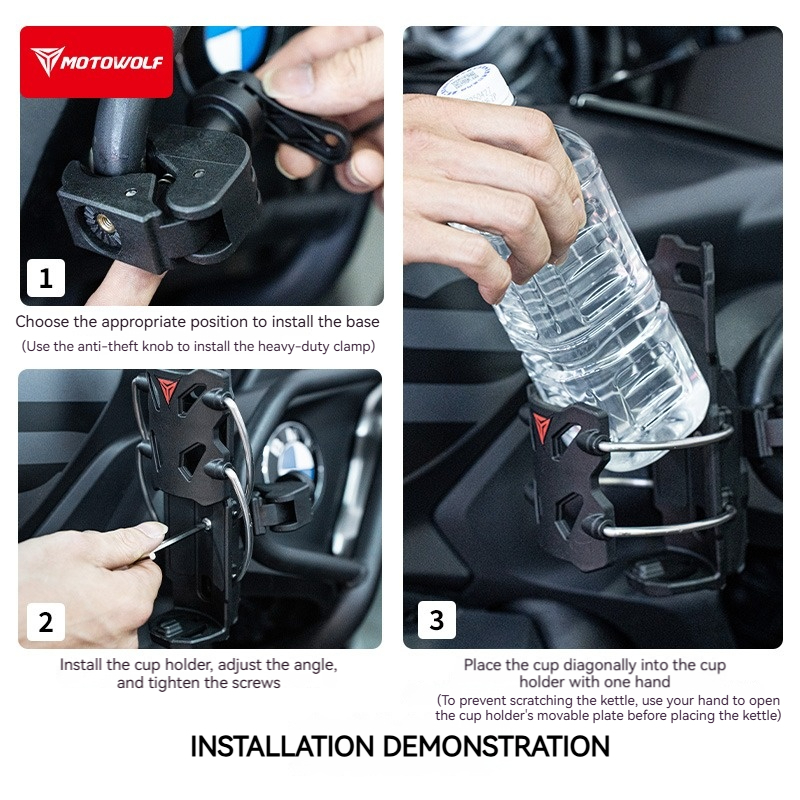 MOTOWOLF

1

Choose the appropriate position to install the base
(Use the anti-theft knob to install the heavy-duty clamp)

2

Install the cup holder, adjust the angle, and tighten the screws

3

Place the cup diagonally into the cup holder with one hand
(To prevent scratching the kettle, use your hand to open the cup holder's movable plate before placing the kettle)

INSTALLATION DEMONSTRATION