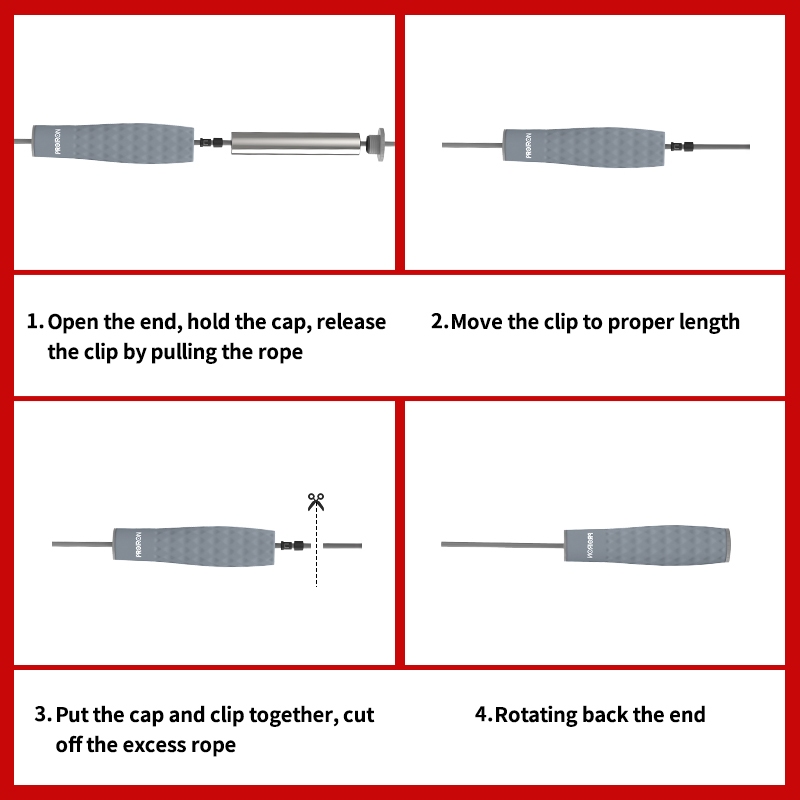 PROIRON

PROIRON

1. Open the end, hold the cap, release the clip by pulling the rope

2. Move the clip to proper length

PROIRON

PROIRON

3. Put the cap and clip together, cut off the excess rope

4. Rotating back the end