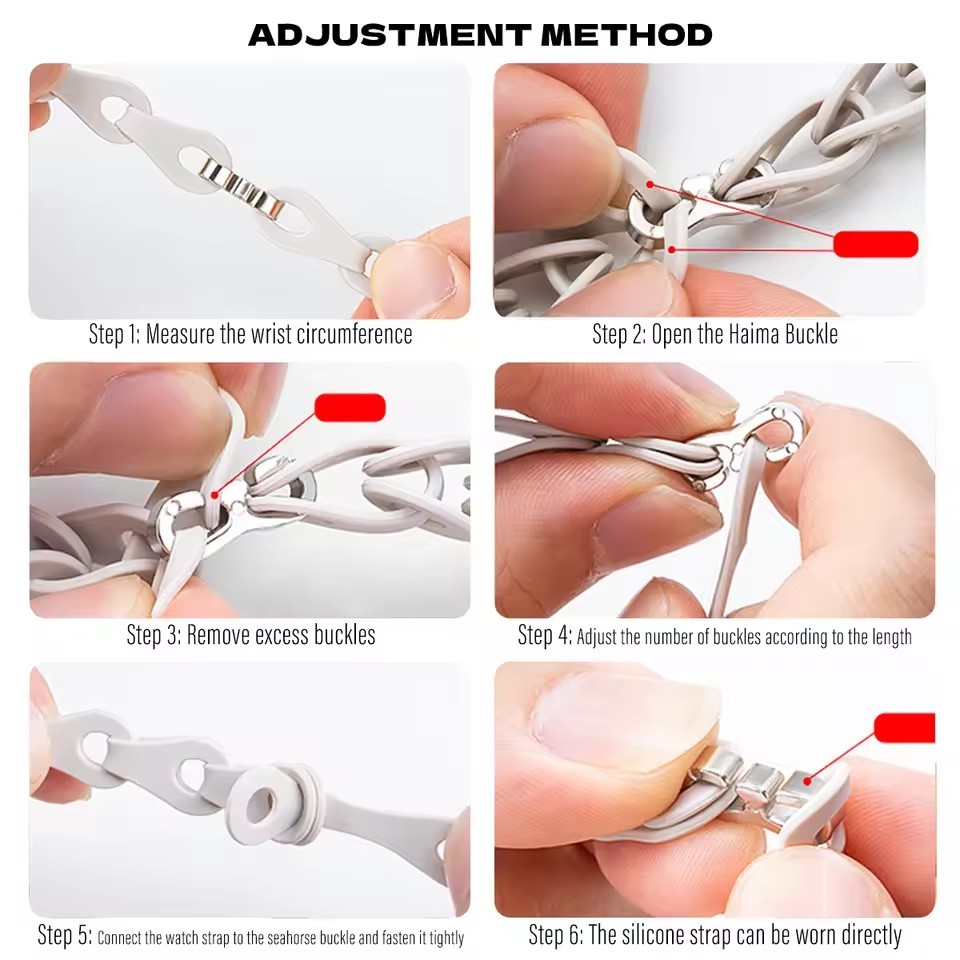 ADJUSTMENT METHOD

Step 1: Measure the wrist circumference

Step 2: Open the Haima Buckle

Step 3: Remove excess buckles

Step 4: Adjust the number of buckles according to the length

Step 5: Connect the watch strap to the seahorse buckle and fasten it tightly

Step 6: The silicone strap can be worn directly