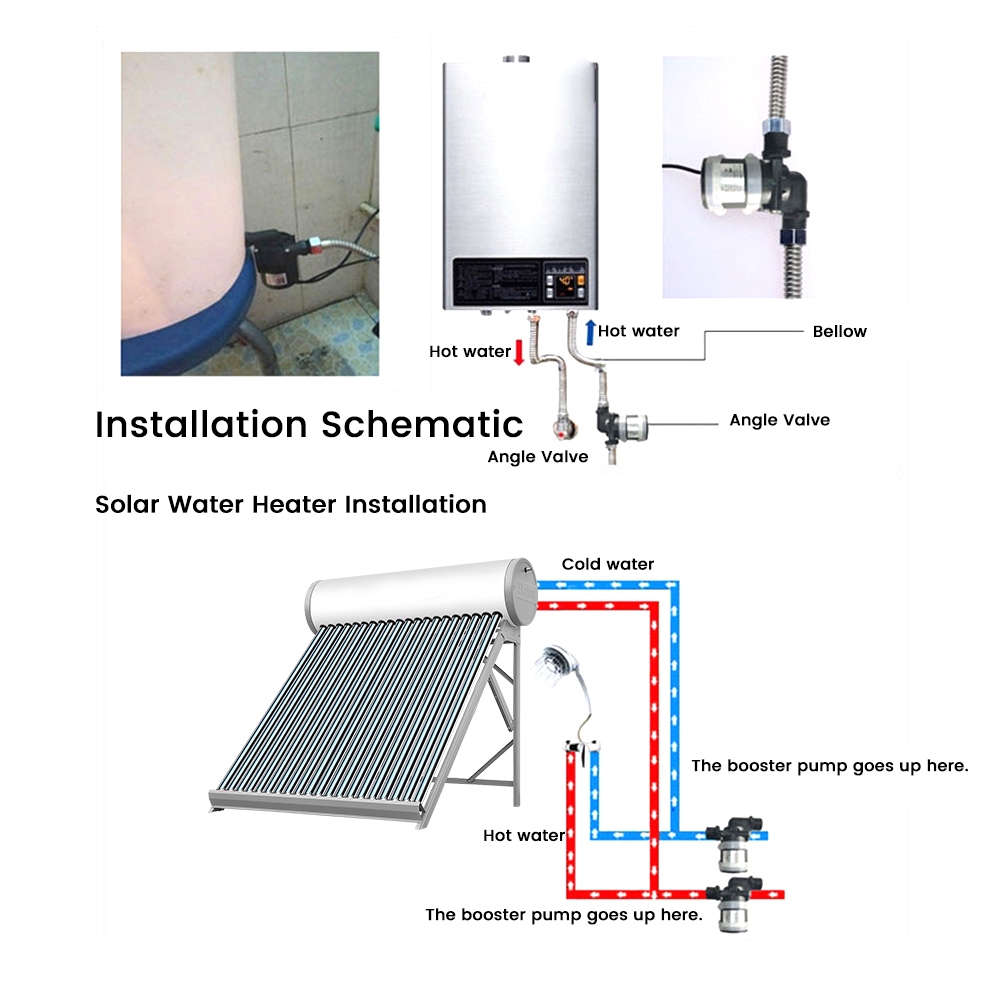 Hot water

Hot water

Bellow

Installation Schematic

Angle Valve

Angle Valve

Solar Water Heater Installation

Cold water

The booster pump goes up here.

Hot water

The booster pump goes up here.