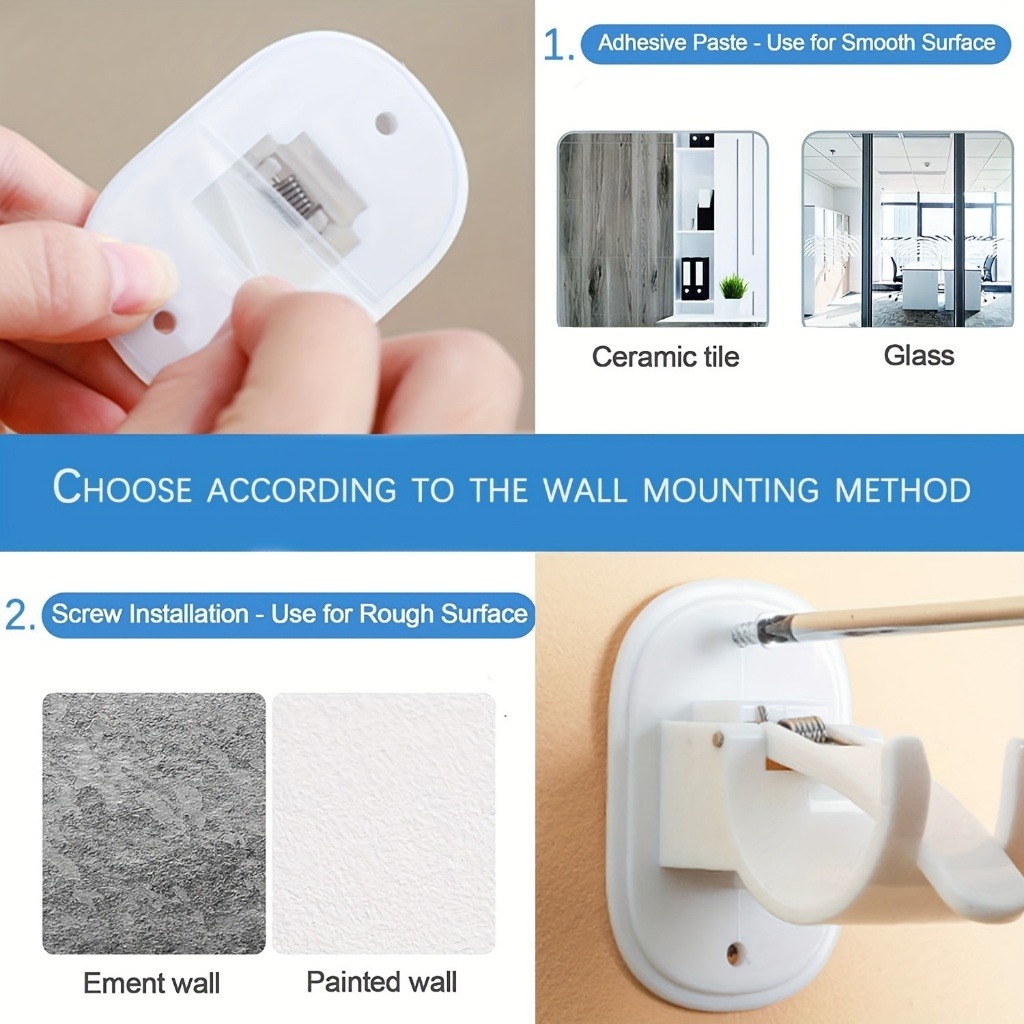 1. Adhesive Paste - Use for Smooth Surface

Ceramic tile

Glass

CHOOSE ACCORDING TO THE WALL MOUNTING METHOD

2. Screw Installation - Use for Rough Surface

Ement wall

Painted wall