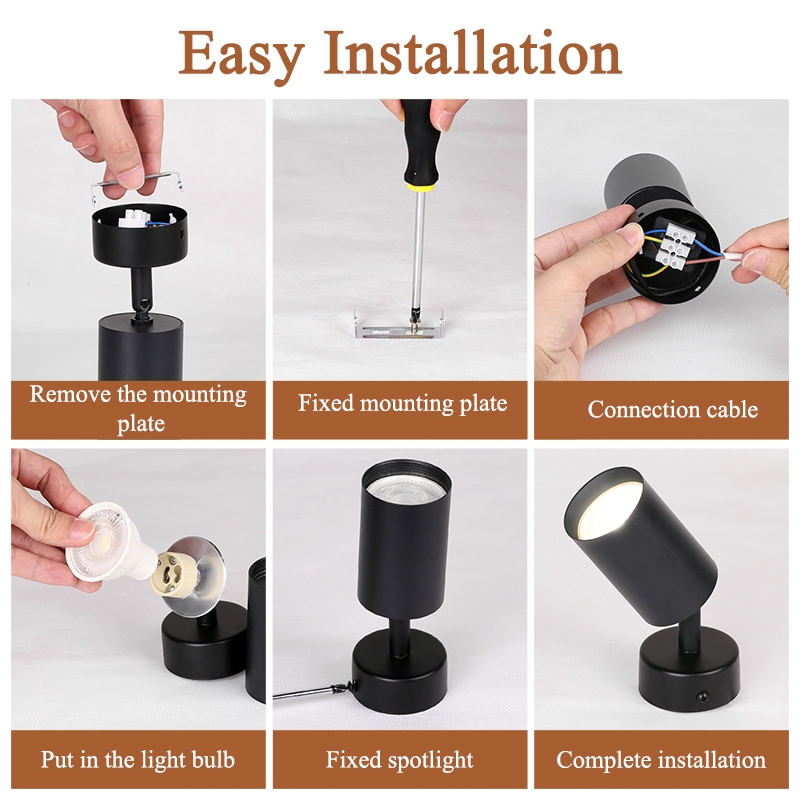 Easy Installation

Remove the mounting plate

Fixed mounting plate

Connection cable

Put in the light bulb

Fixed spotlight

Complete installation