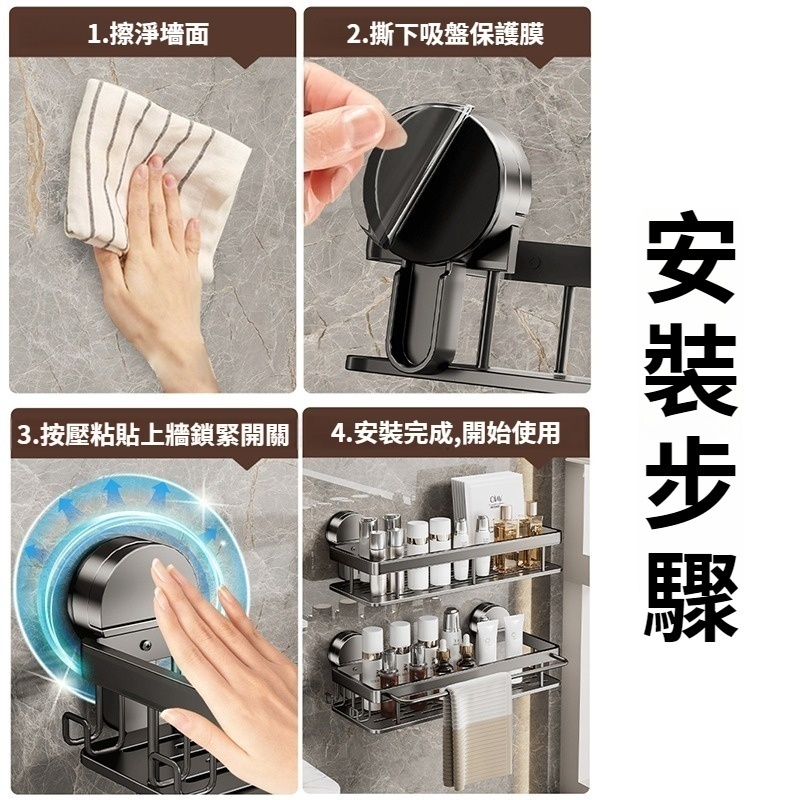 1.擦淨墻面

2.撕下吸盤保護膜

3.按壓粘貼上牆鎖緊開關

4.安裝完成,開始使用

安裝步驟