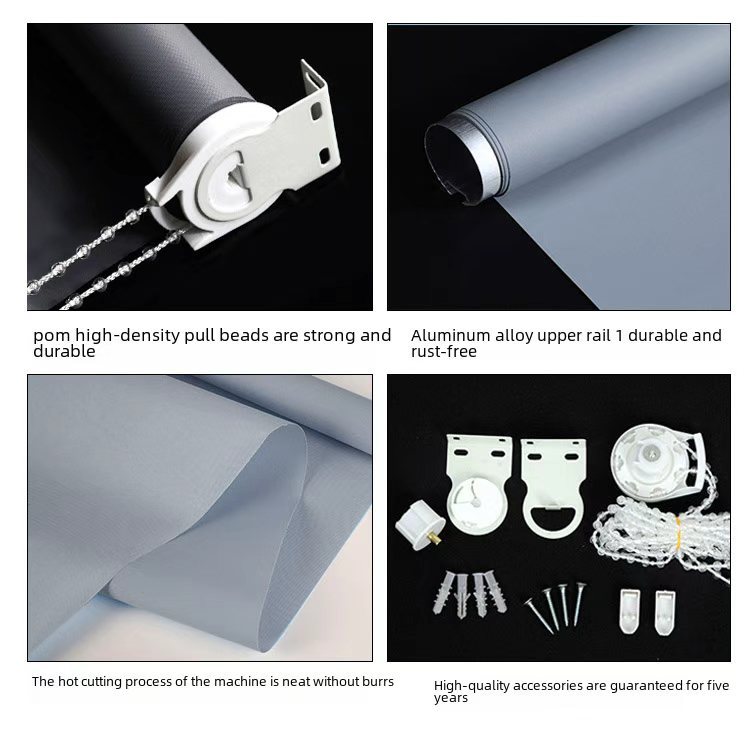 pom high-density pull beads are strong and durable

Aluminum alloy upper rail 1 durable and rust-free

The hot cutting process of the machine is neat without burrs

High-quality accessories are guaranteed for five years