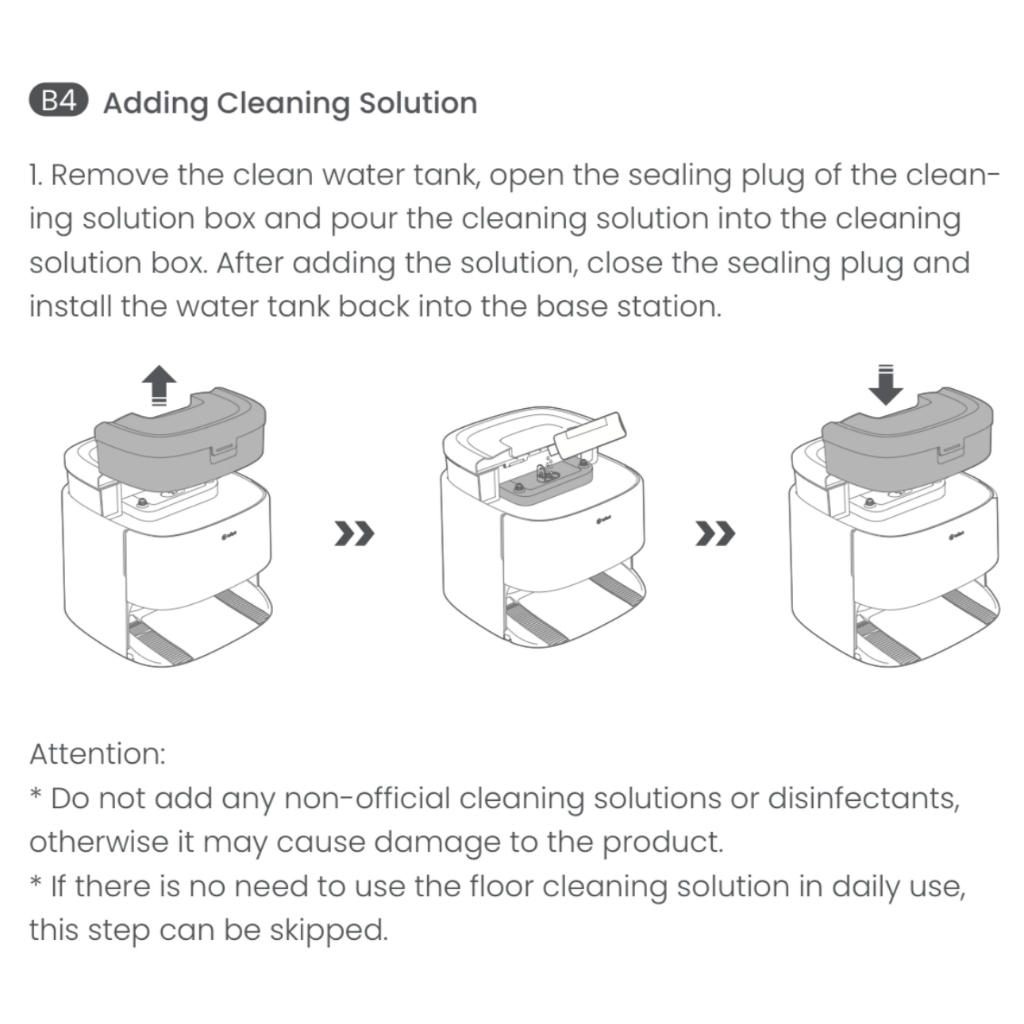 B4 Adding Cleaning Solution

1. Remove the clean water tank, open the sealing plug of the cleaning solution box and pour the cleaning solution into the cleaning solution box. After adding the solution, close the sealing plug and install the water tank back into the base station.

Attention:
* Do not add any non-official cleaning solutions or disinfectants, otherwise it may cause damage to the product.
* If there is no need to use the floor cleaning solution in daily use, this step can be skipped.