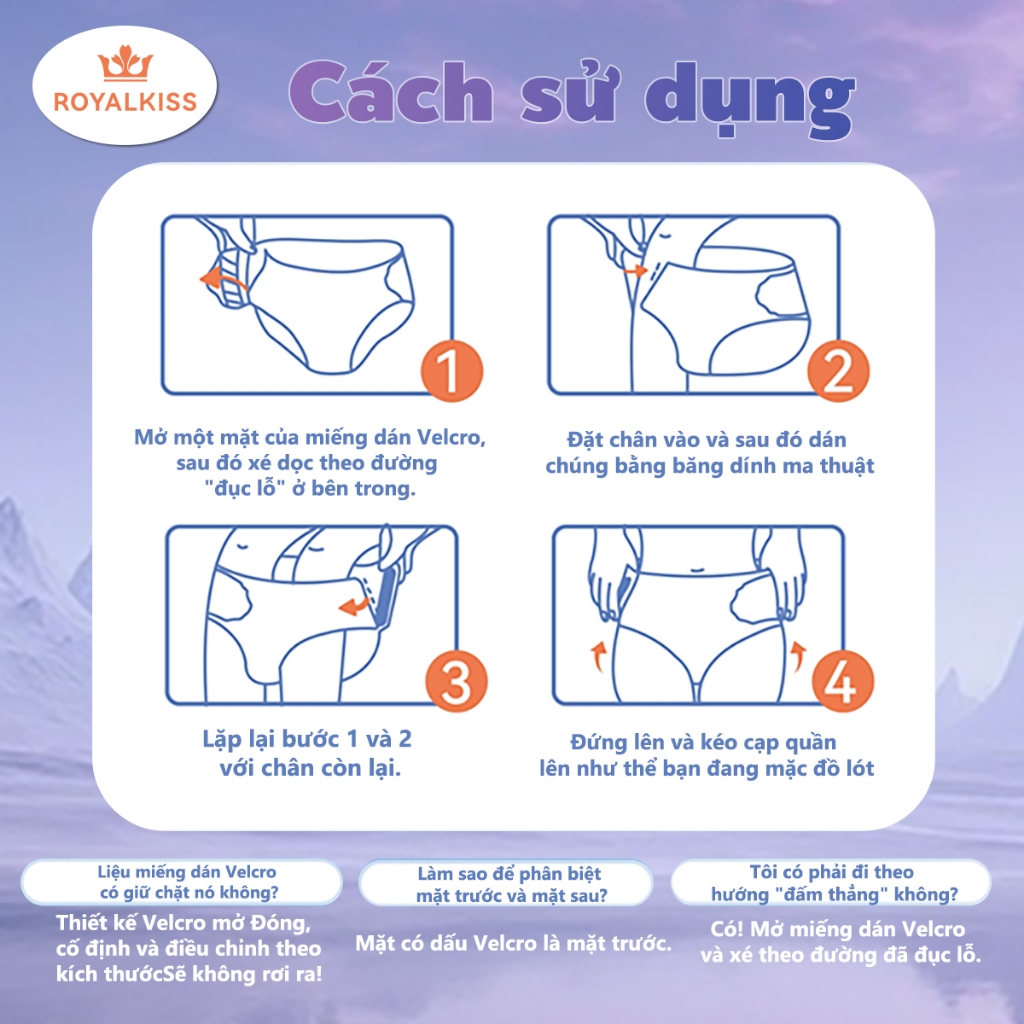 ROYALKISS

Cách sử dụng

1

Mở một mặt của miếng dán Velcro, sau đó xé dọc theo đường "đục lỗ" ở bên trong.

2

Đặt chân vào và sau đó dán chúng bằng băng dính ma thuật

3

Lặp lại bước 1 và 2 với chân còn lại.

4

Đứng lên và kéo cạp quần lên như thể bạn đang mặc đồ lót

Liệu miếng dán Velcro có giữ chặt nó không?

Thiết kế Velcro mở Đóng, cố định và điều chỉnh theo kích thướcSẽ không rơi ra!

Làm sao để phân biệt mặt trước và mặt sau?

Mặt có dấu Velcro là mặt trước.

Tôi có phải đi theo hướng "đấm thẳng" không?

Có! Mở miếng dán Velcro và xé theo đường đã đục lỗ.