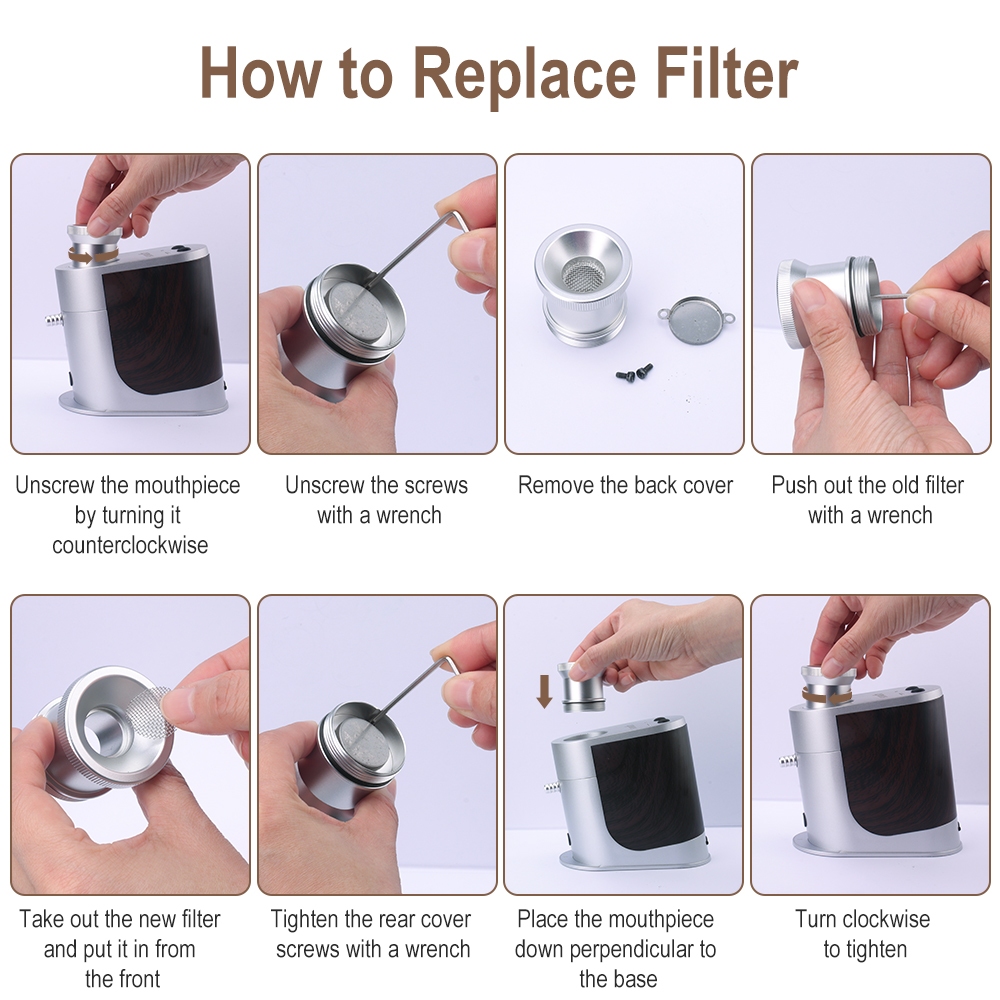 How to Replace Filter

Unscrew the mouthpiece by turning it counterclockwise

Unscrew the screws with a wrench

Remove the back cover

Push out the old filter with a wrench

Take out the new filter and put it in from the front

Tighten the rear cover screws with a wrench

Place the mouthpiece down perpendicular to the base

Turn clockwise to tighten