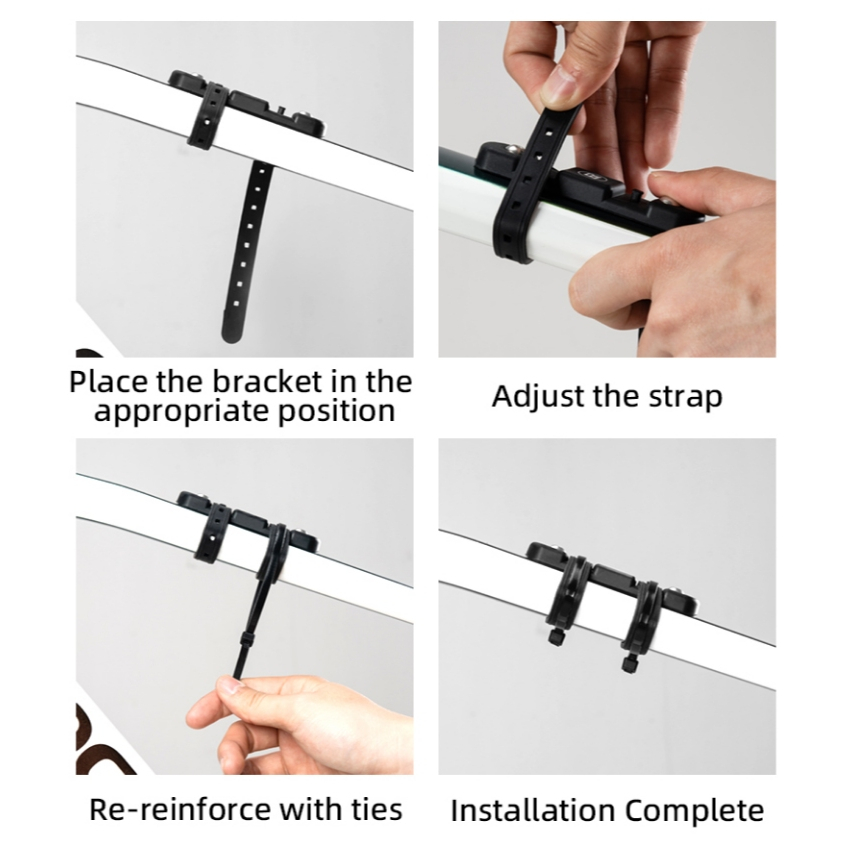 Place the bracket in the appropriate position

Adjust the strap

Re-reinforce with ties

Installation Complete