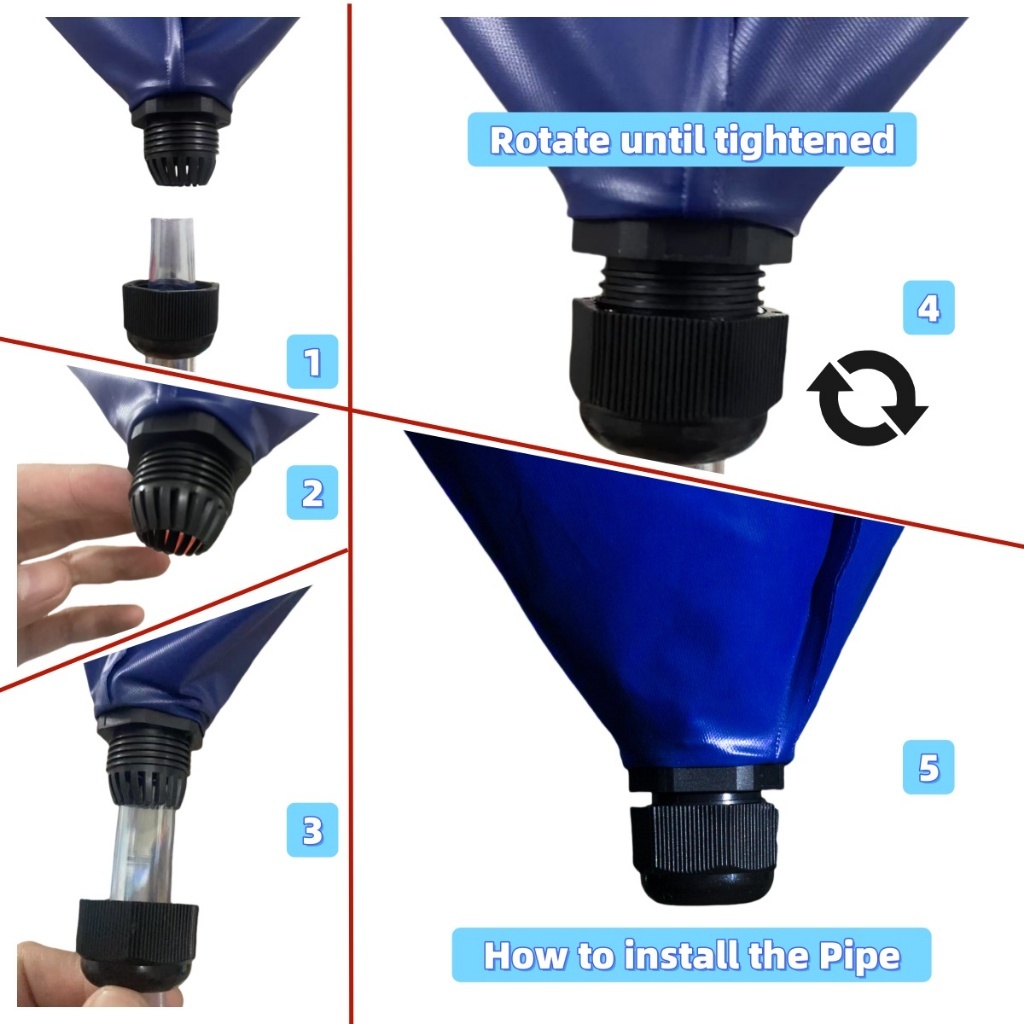 1

2

3

Rotate until tightened

4

5

How to install the Pipe