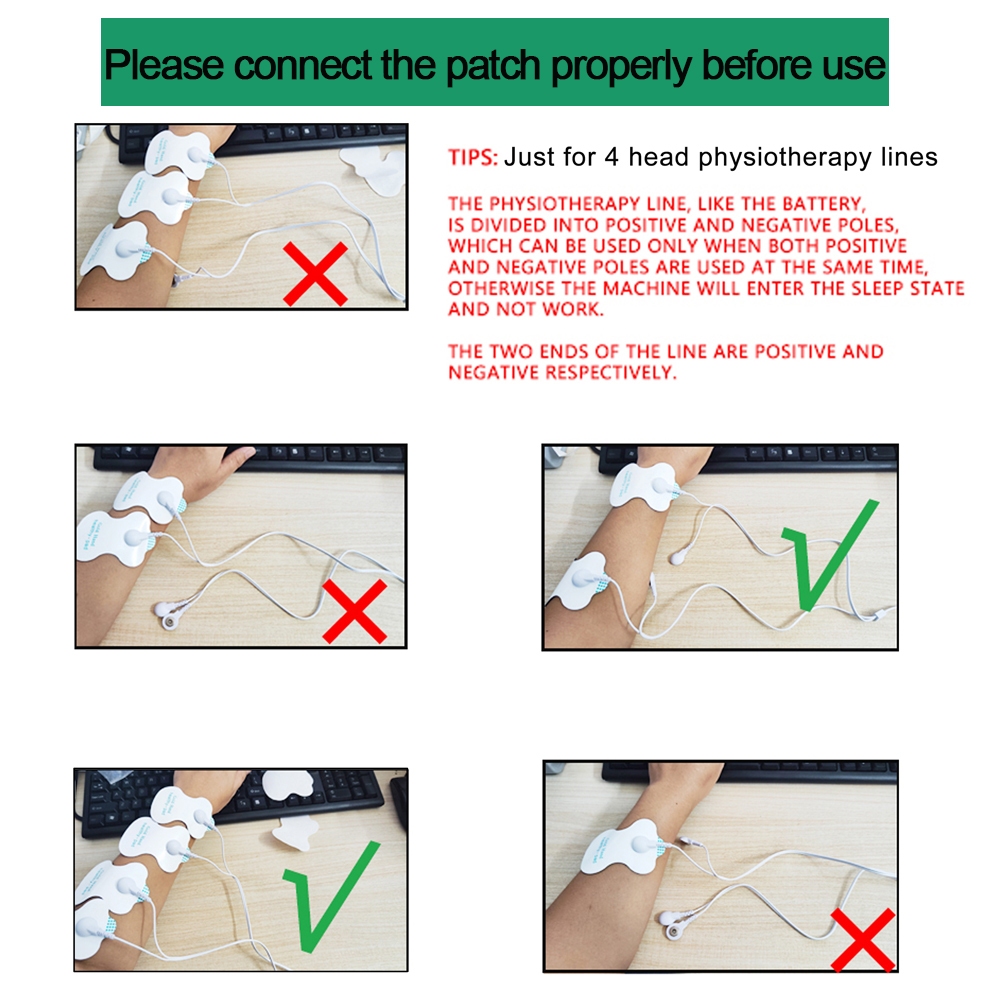 Please connect the patch properly before use

TIPS: Just for 4 head physiotherapy lines

THE PHYSIOTHERAPY LINE, LIKE THE BATTERY, IS DIVIDED INTO POSITIVE AND NEGATIVE POLES, WHICH CAN BE USED ONLY WHEN BOTH POSITIVE AND NEGATIVE POLES ARE USED AT THE SAME TIME, OTHERWISE THE MACHINE WILL ENTER THE SLEEP STATE AND NOT WORK.

THE TWO ENDS OF THE LINE ARE POSITIVE AND NEGATIVE RESPECTIVELY.