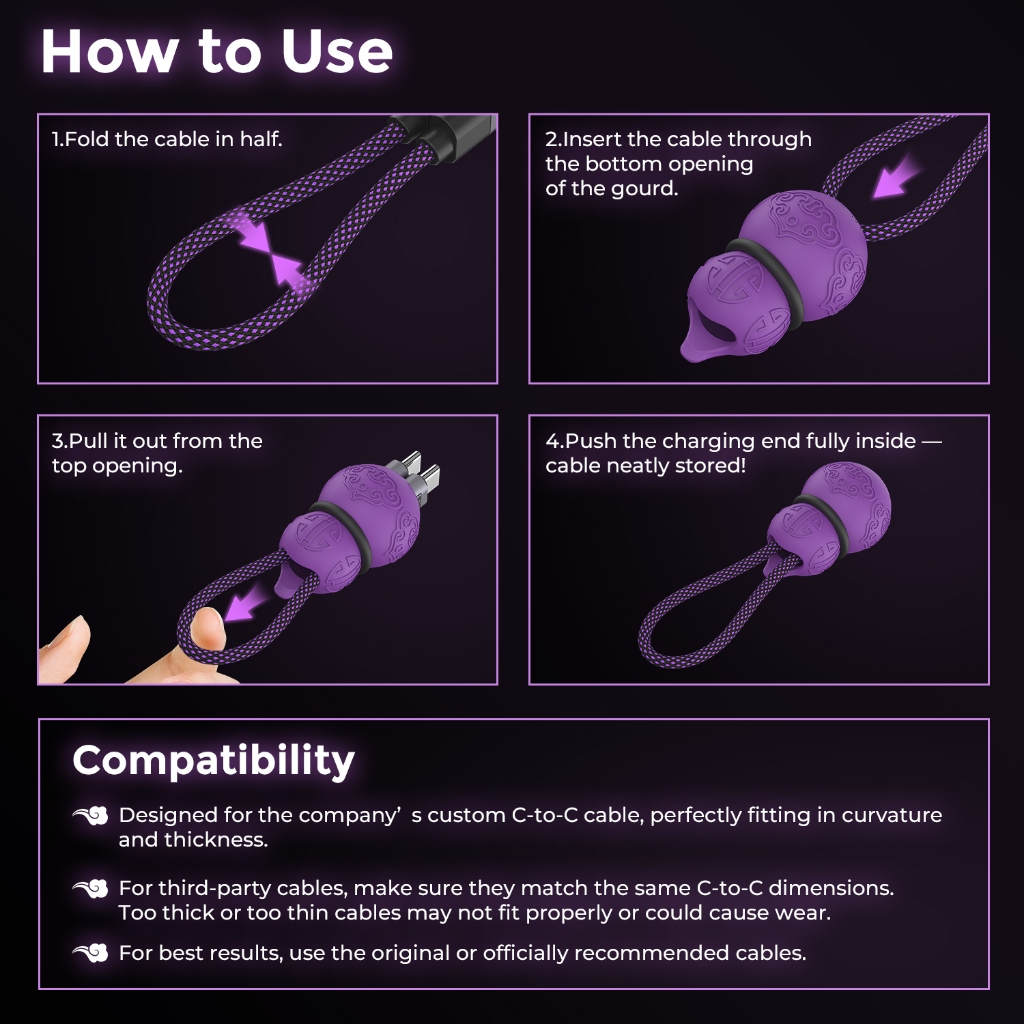 How to Use

1.Fold the cable in half.

2.Insert the cable through the bottom opening of the gourd.

3.Pull it out from the top opening.

4.Push the charging end fully inside — cable neatly stored!

Compatibility

Designed for the company’ s custom C-to-C cable, perfectly fitting in curvature and thickness.

For third-party cables, make sure they match the same C-to-C dimensions. Too thick or too thin cables may not fit properly or could cause wear.

For best results, use the original or officially recommended cables.