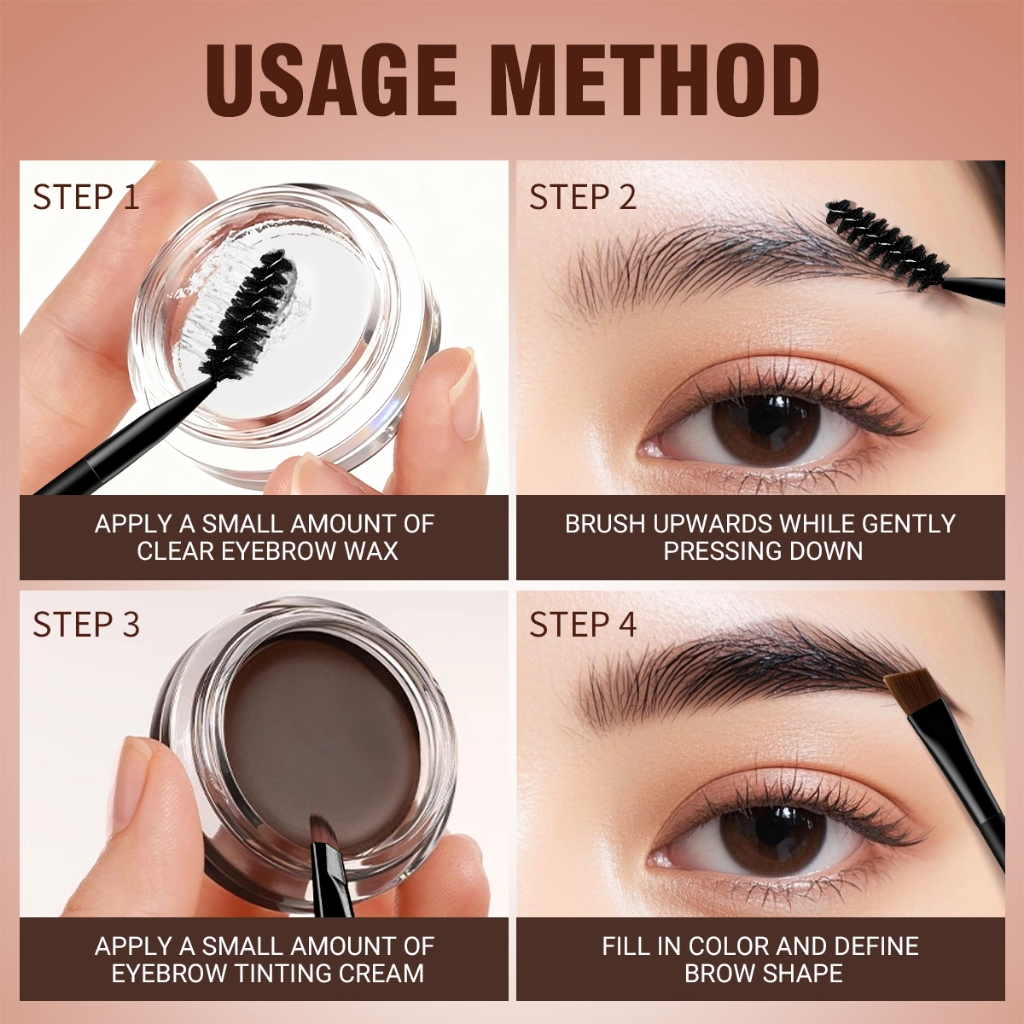 USAGE METHOD

STEP 1

APPLY A SMALL AMOUNT OF CLEAR EYEBROW WAX

STEP 2

BRUSH UPWARDS WHILE GENTLY PRESSING DOWN

STEP 3

APPLY A SMALL AMOUNT OF EYEBROW TINTING CREAM

STEP 4

FILL IN COLOR AND DEFINE BROW SHAPE