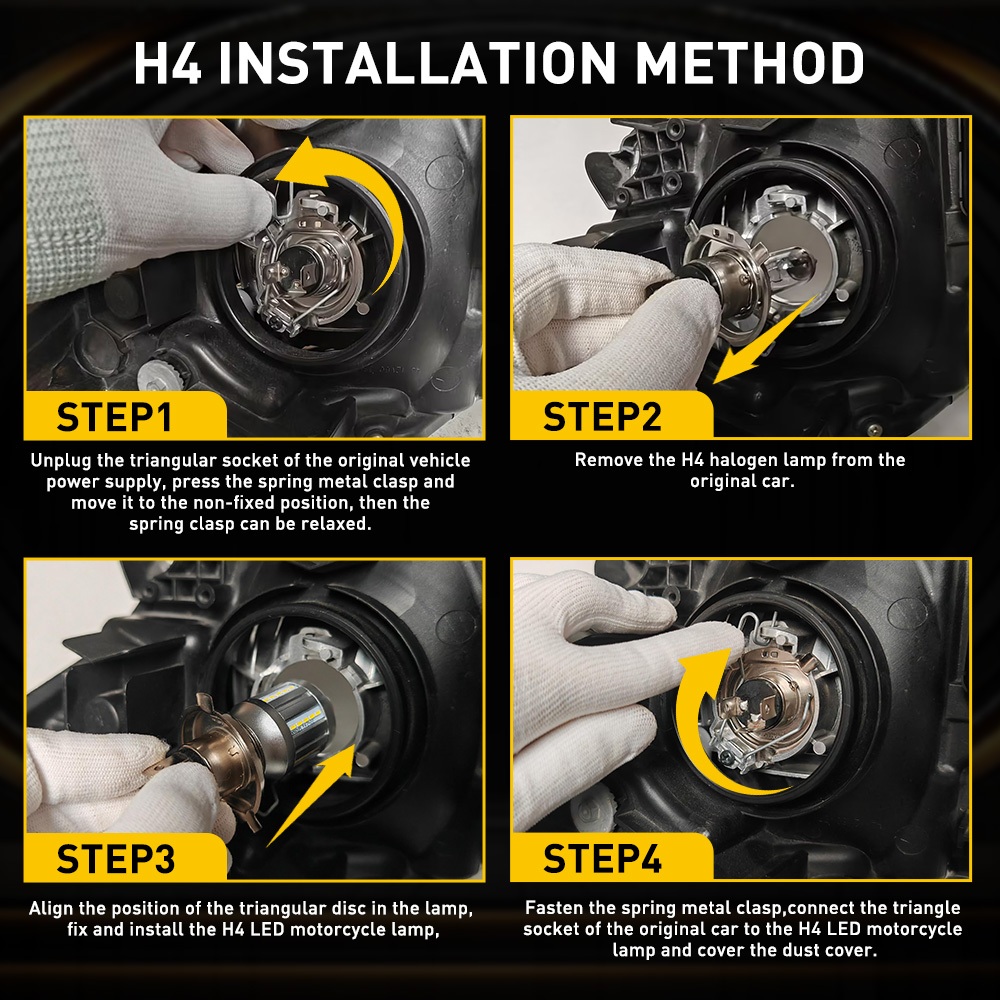 H4 INSTALLATION METHOD

STEP1

Unplug the triangular socket of the original vehicle power supply, press the spring metal clasp and move it to the non-fixed position, then the spring clasp can be relaxed.

STEP2

Remove the H4 halogen lamp from the original car.

STEP3

Align the position of the triangular disc in the lamp, fix and install the H4 LED motorcycle lamp,

STEP4

Fasten the spring metal clasp,connect the triangle socket of the original car to the H4 LED motorcycle lamp and cover the dust cover.