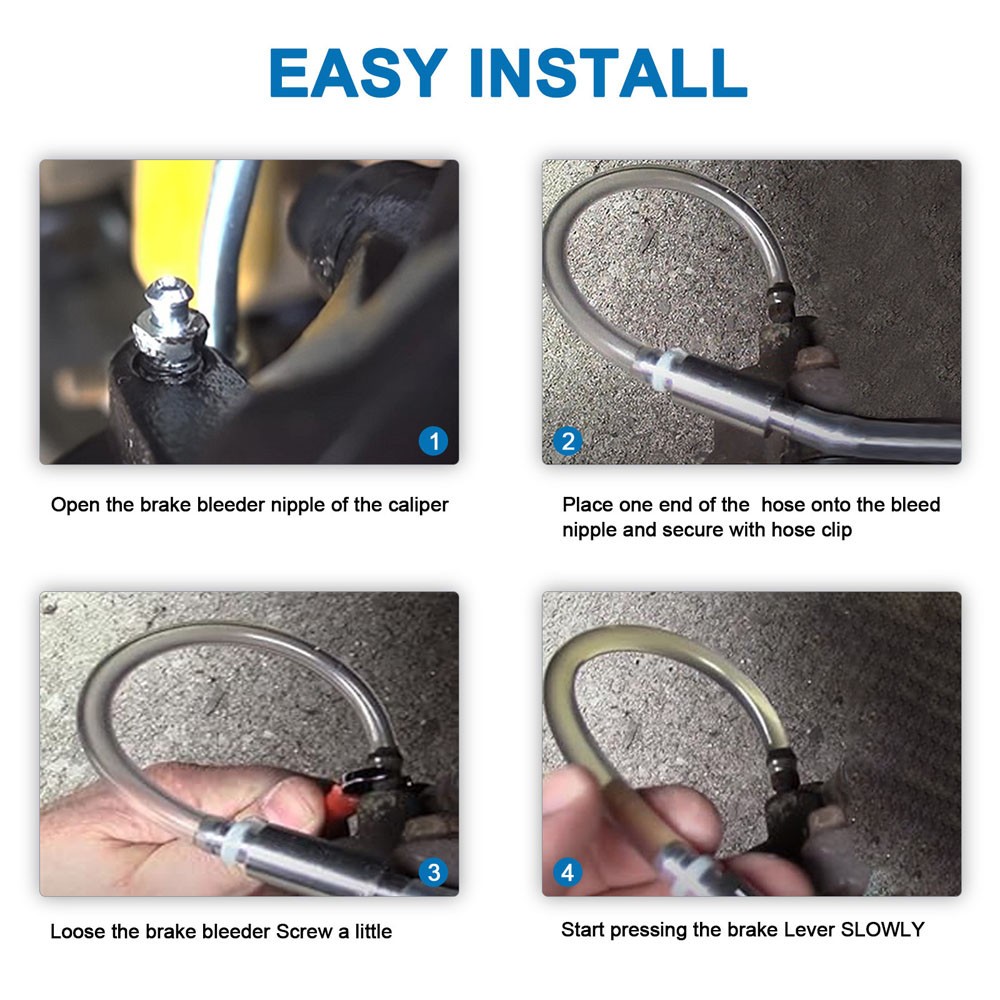 EASY INSTALL

1

Open the brake bleeder nipple of the caliper

2

Place one end of the hose onto the bleed nipple and secure with hose clip

3

Loose the brake bleeder Screw a little

4

Start pressing the brake Lever SLOWLY