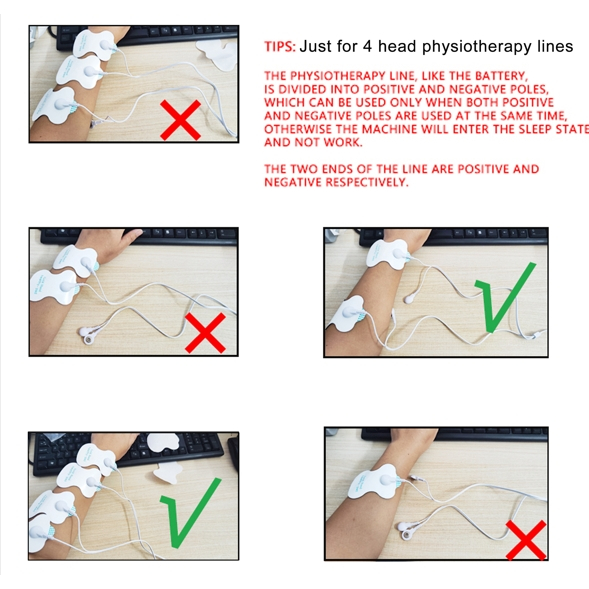 TIPS: Just for 4 head physiotherapy lines

THE PHYSIOTHERAPY LINE, LIKE THE BATTERY, IS DIVIDED INTO POSITIVE AND NEGATIVE POLES, WHICH CAN BE USED ONLY WHEN BOTH POSITIVE AND NEGATIVE POLES ARE USED AT THE SAME TIME, OTHERWISE THE MACHINE WILL ENTER THE SLEEP STATE AND NOT WORK.

THE TWO ENDS OF THE LINE ARE POSITIVE AND NEGATIVE RESPECTIVELY.