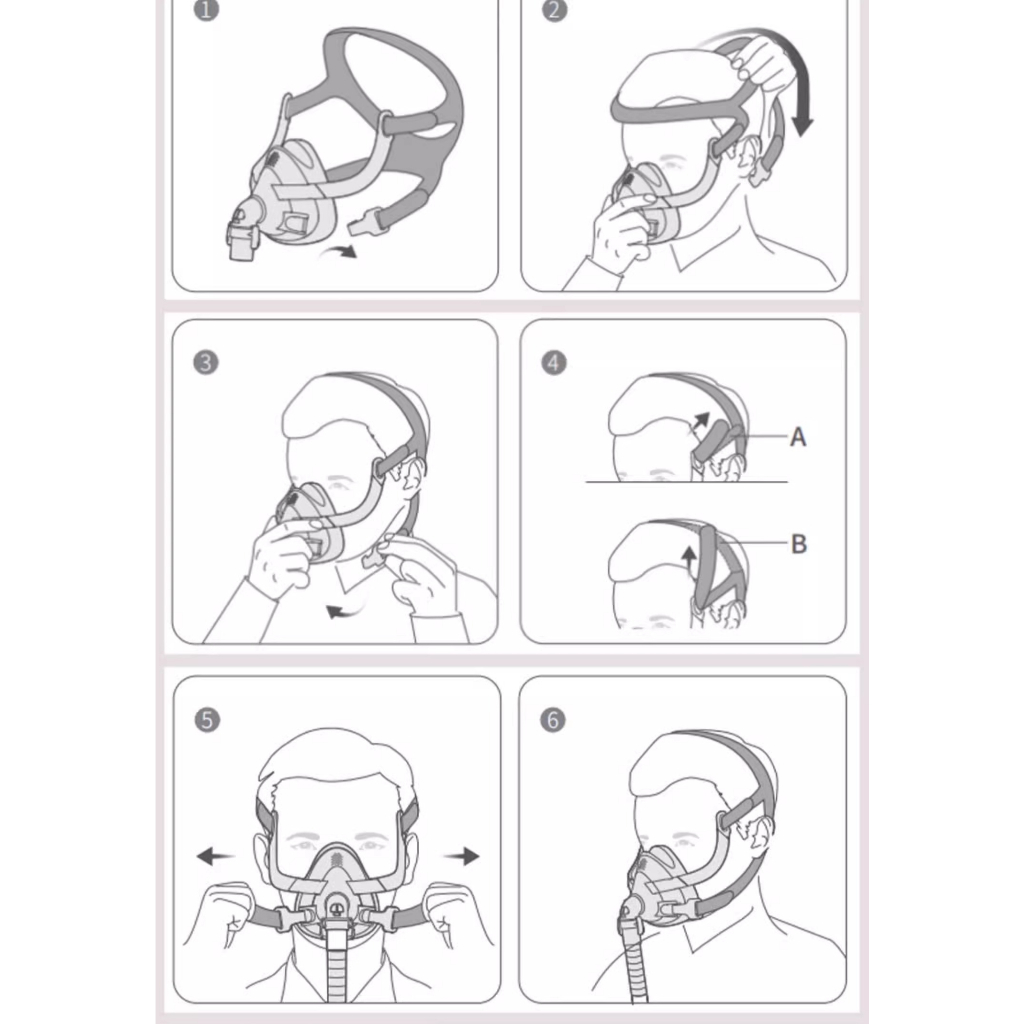 1

2

3

4

A

B

5

6