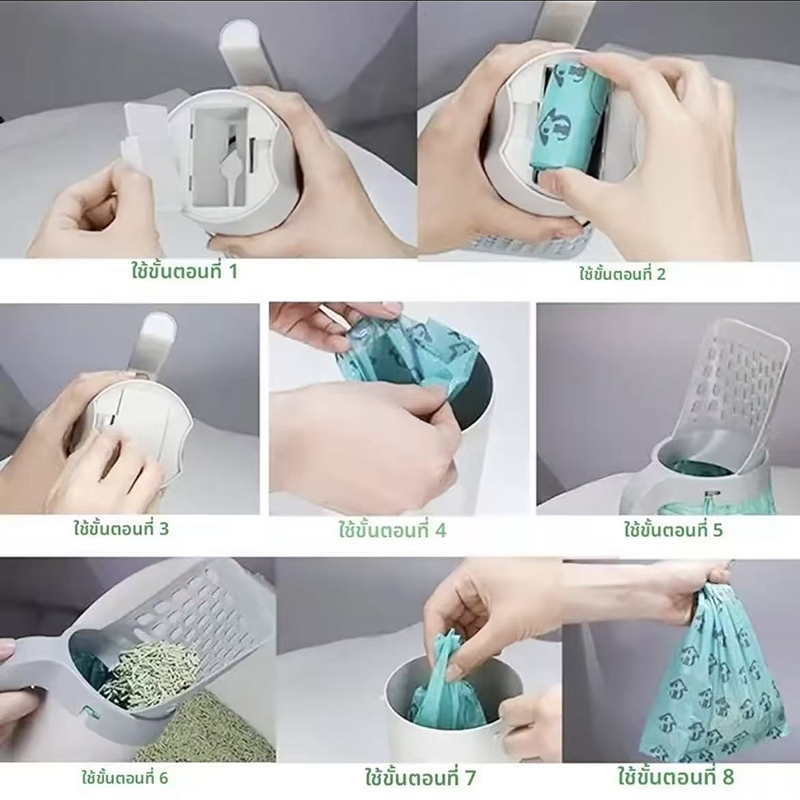 ใช้ขั้นตอนที่ 1

ใช้ขั้นตอนที่ 2

ใช้ขั้นตอนที่ 3

ใช้ขั้นตอนที่ 4

ใช้ขั้นตอนที่ 5

ใช้ขั้นตอนที่ 6

ใช้ขั้นตอนที่ 7

ใช้ขั้นตอนที่ 8