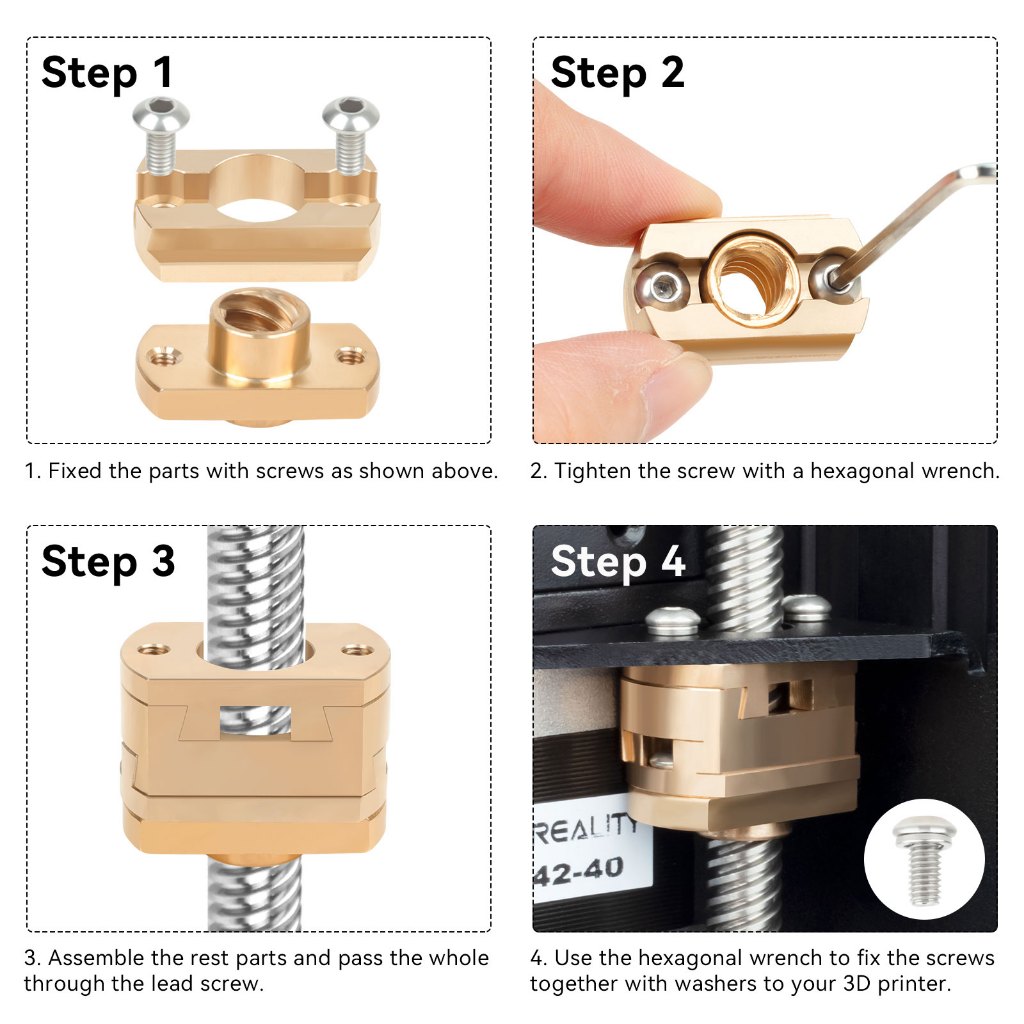 Step 1

1. Fixed the parts with screws as shown above.

Step 2

2. Tighten the screw with a hexagonal wrench.

Step 3

3. Assemble the rest parts and pass the whole through the lead screw.

Step 4

REALITY
42-40

4. Use the hexagonal wrench to fix the screws together with washers to your 3D printer.