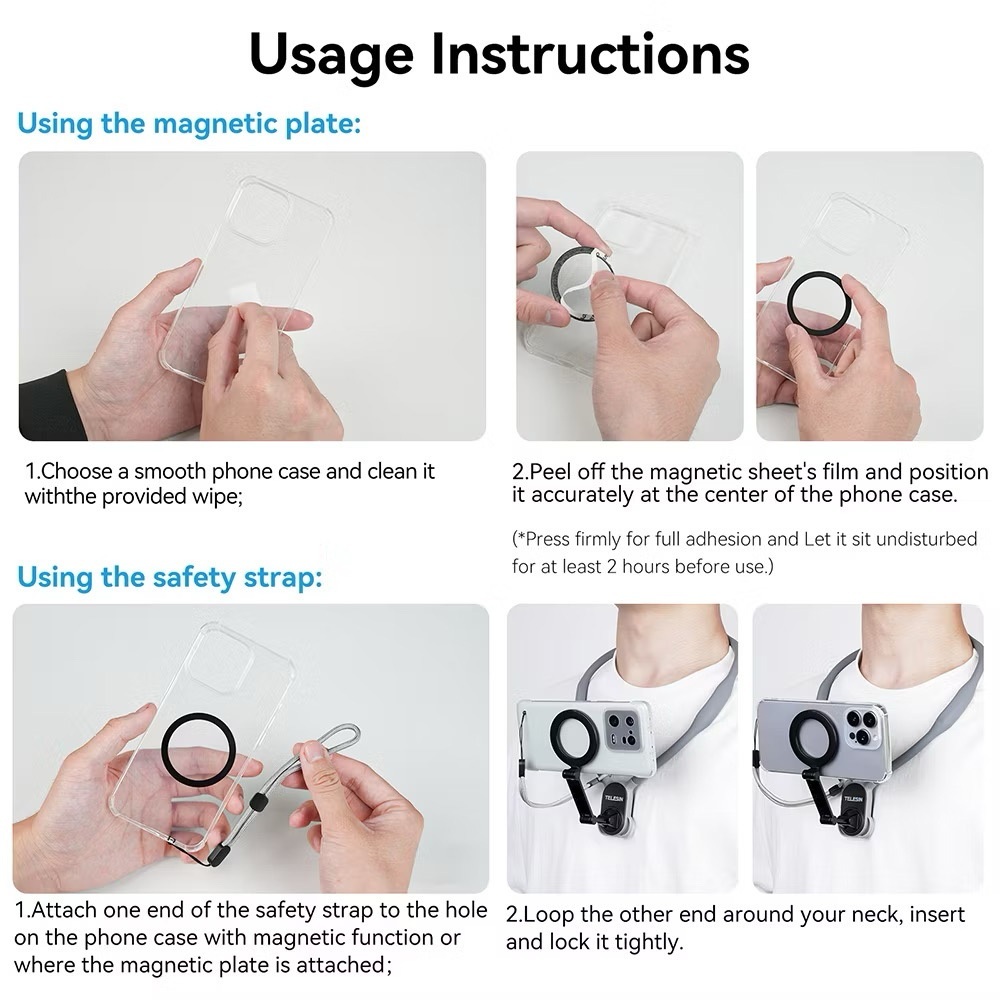 Usage Instructions

Using the magnetic plate:

1.Choose a smooth phone case and clean it withthe provided wipe;

2.Peel off the magnetic sheet's film and position it accurately at the center of the phone case.

(*Press firmly for full adhesion and Let it sit undisturbed for at least 2 hours before use.)

Using the safety strap:

TELESIN

TELESIN

1.Attach one end of the safety strap to the hole on the phone case with magnetic function or where the magnetic plate is attached;

2.Loop the other end around your neck, insert and lock it tightly.