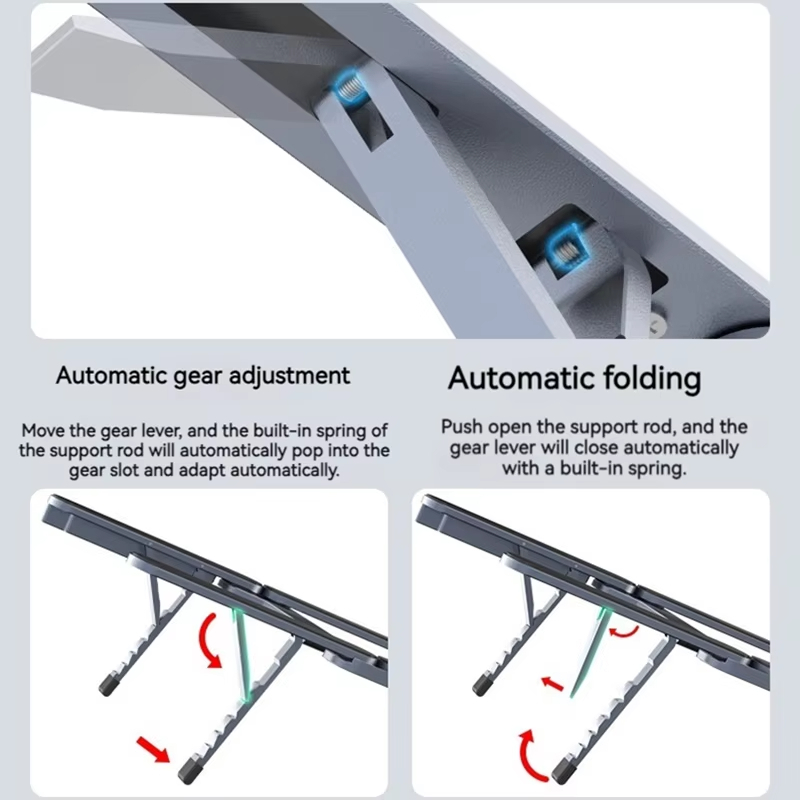 Automatic gear adjustment

Move the gear lever, and the built-in spring of the support rod will automatically pop into the gear slot and adapt automatically.

Automatic folding

Push open the support rod, and the gear lever will close automatically with a built-in spring.