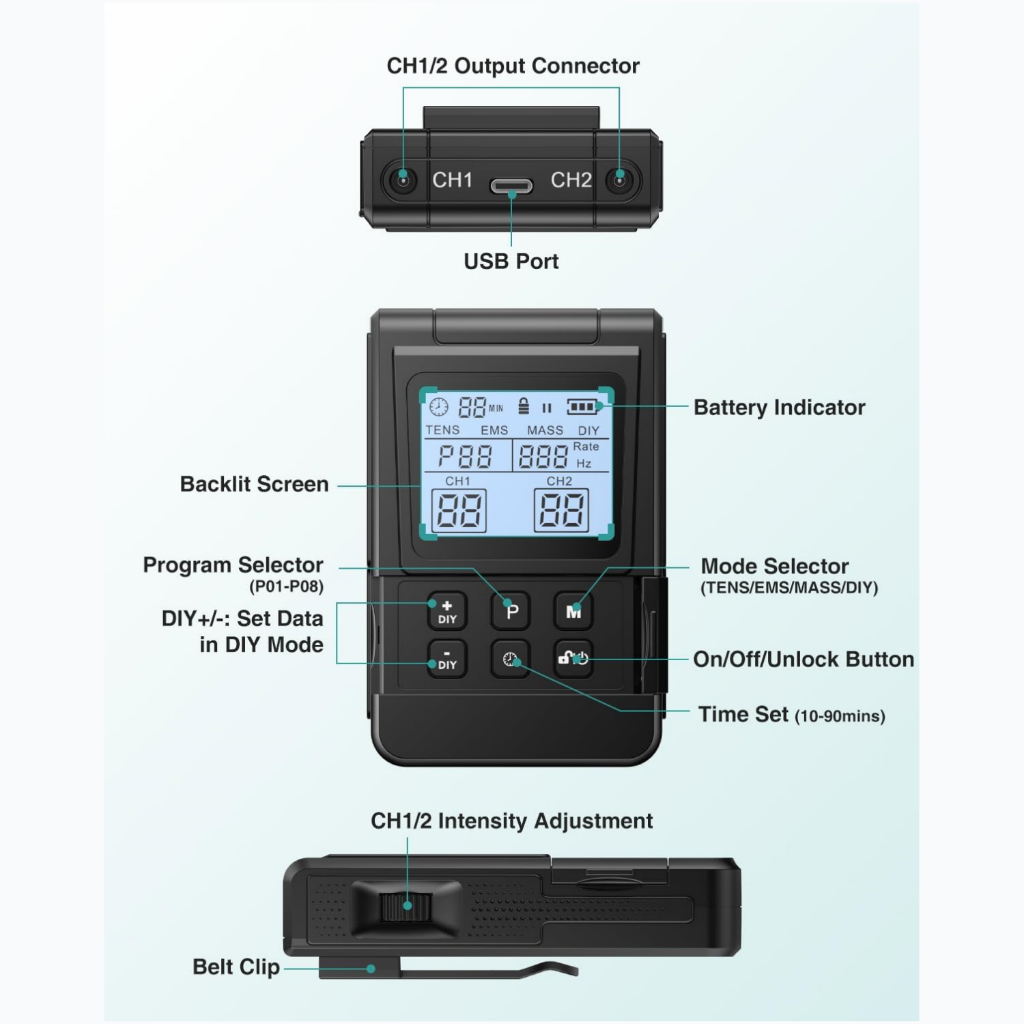 CH1/2 Output Connector

CH1

CH2

USB Port

88 MIN

TENS EMS MASS DIY

P88

888 Rate Hz

CH1

88

CH2

88

Battery Indicator

Backlit Screen

Program Selector (P01-P08)

Mode Selector (TENS/EMS/MASS/DIY)

DIY+/-: Set Data in DIY Mode

+ DIY

P

M

- DIY

On/Off/Unlock Button

Time Set (10-90mins)

CH1/2 Intensity Adjustment

Belt Clip