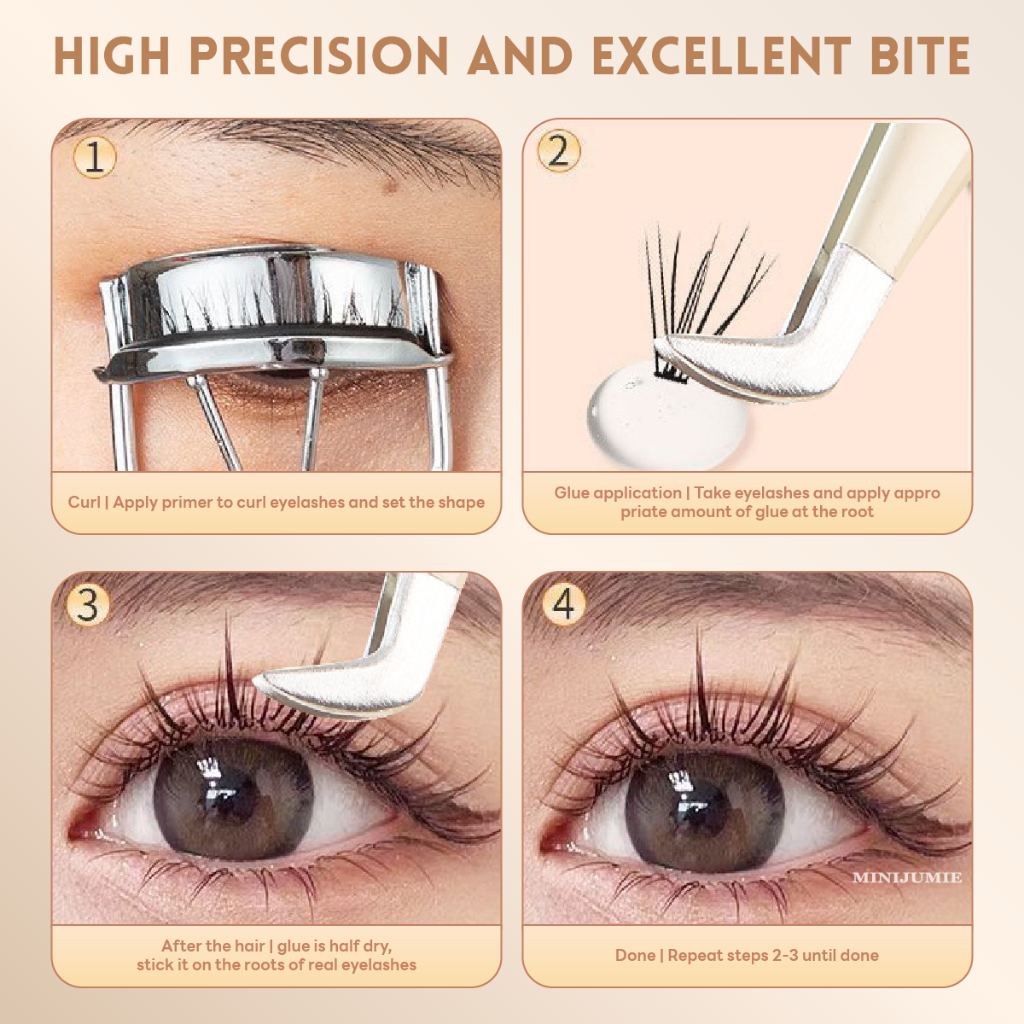 HIGH PRECISION AND EXCELLENT BITE

1

Curl | Apply primer to curl eyelashes and set the shape

2

Glue application | Take eyelashes and apply appro priate amount of glue at the root

3

After the hair | glue is half dry, stick it on the roots of real eyelashes

4

MINIJUMIE

Done | Repeat steps 2-3 until done