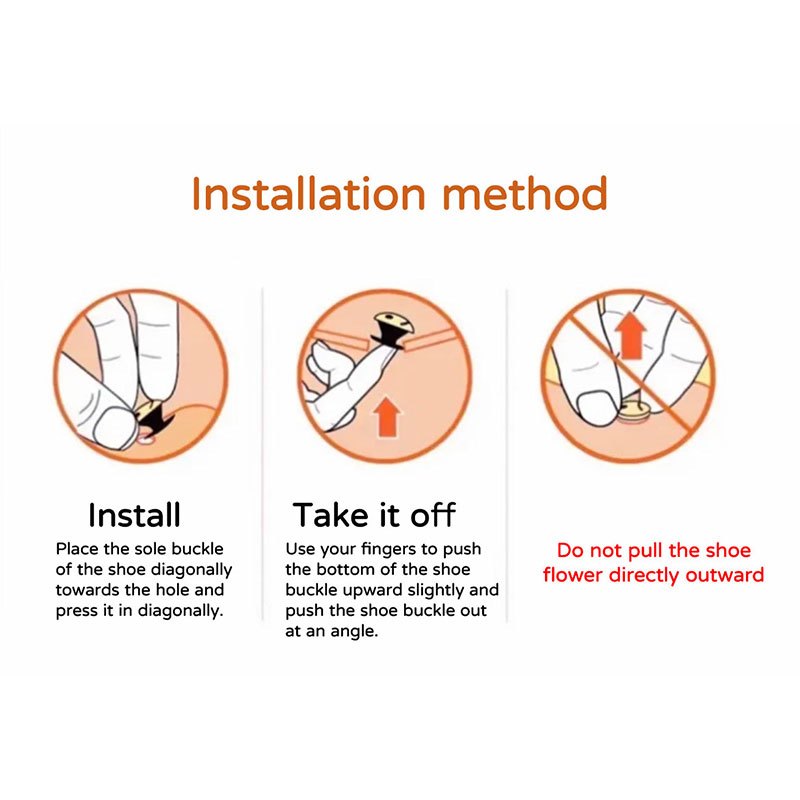 Installation method

Install

Place the sole buckle of the shoe diagonally towards the hole and press it in diagonally.

Take it off

Use your fingers to push the bottom of the shoe buckle upward slightly and push the shoe buckle out at an angle.

Do not pull the shoe flower directly outward