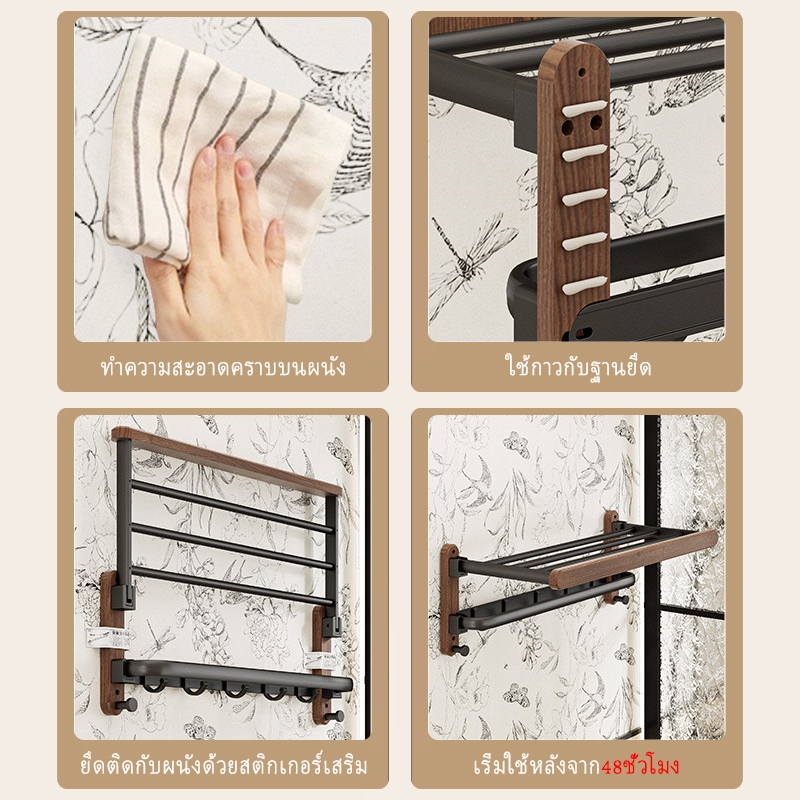 ทำความสะอาดคราบบนผนัง

ใช้กาวกับฐานยึด

ยึดติดกับผนังด้วยสติกเกอร์เสริม

เริ่มใช้หลังจาก48ชั่วโมง