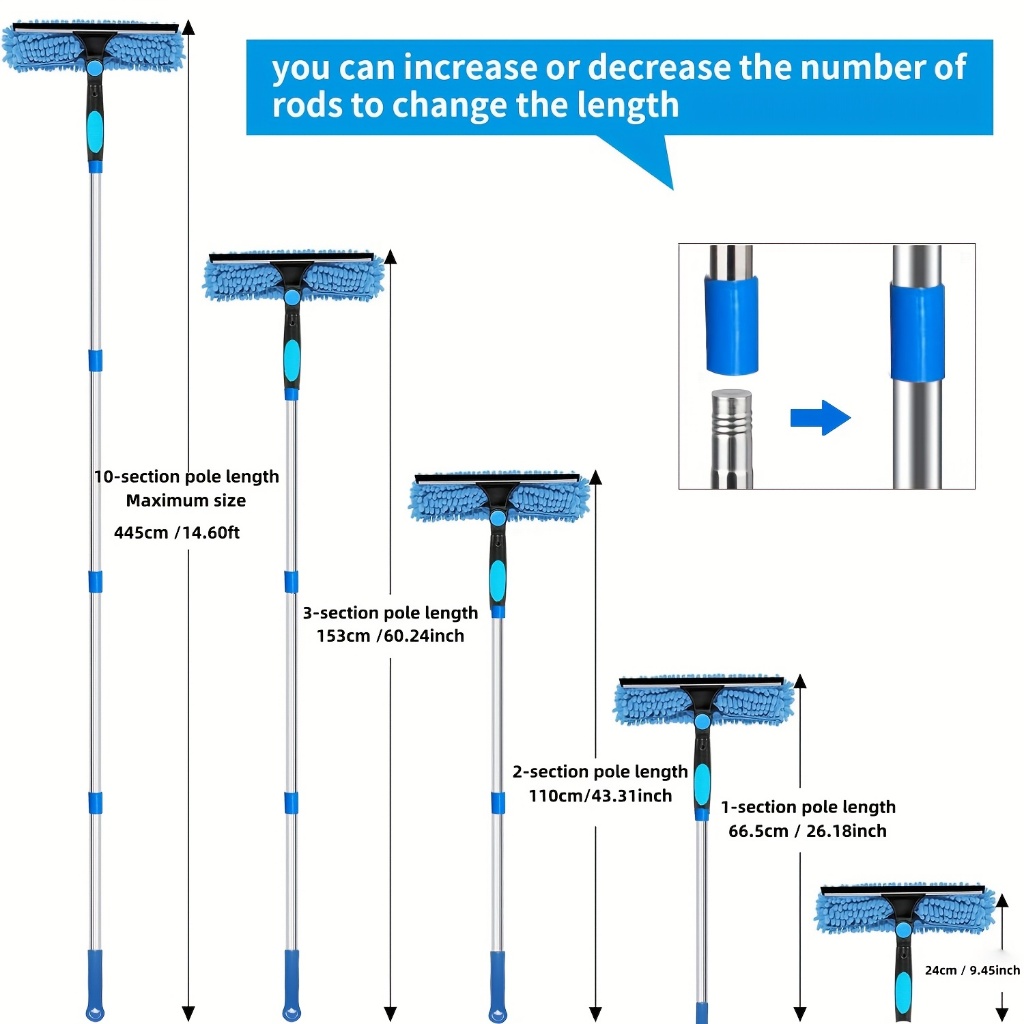 you can increase or decrease the number of rods to change the length

10-section pole length
Maximum size
445cm /14.60ft

3-section pole length
153cm /60.24inch

2-section pole length
110cm/43.31inch

1-section pole length
66.5cm / 26.18inch

24cm / 9.45inch