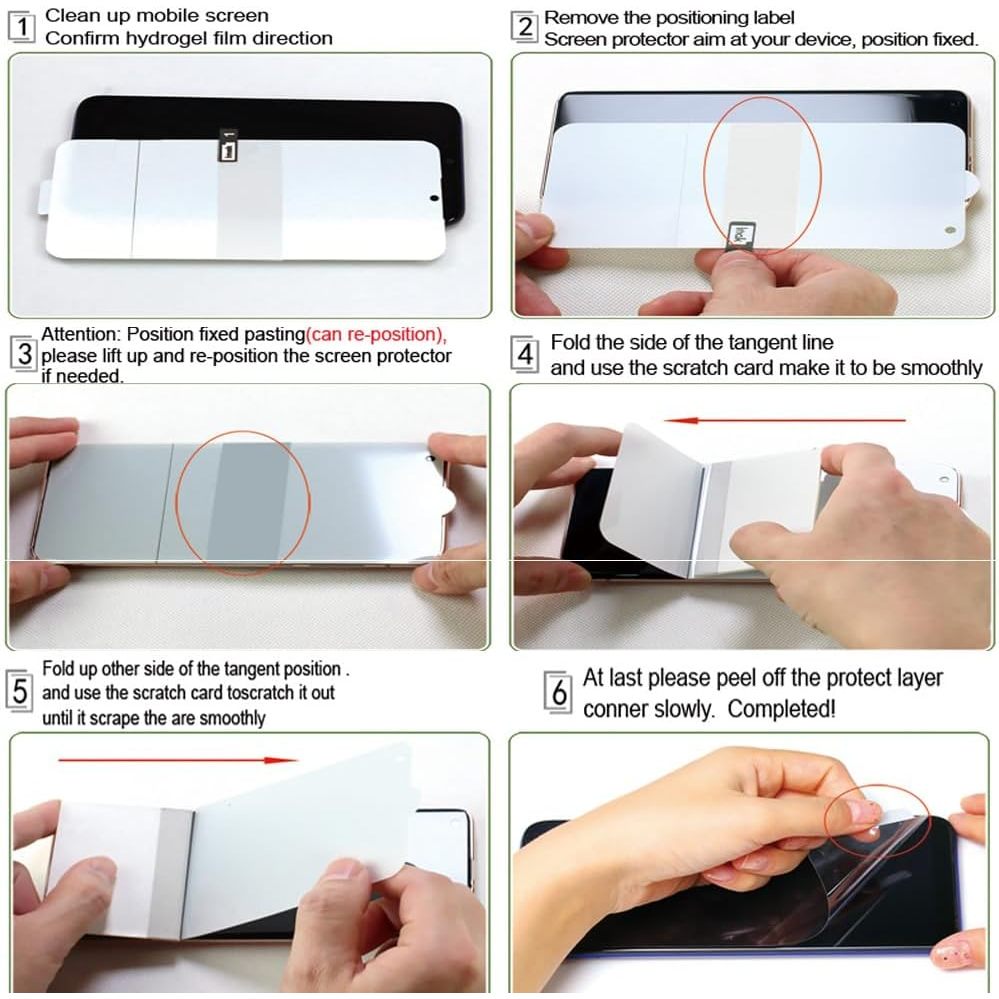 1 Clean up mobile screen
Confirm hydrogel film direction

2 Remove the positioning label
Screen protector aim at your device, position fixed.

3 Attention: Position fixed pasting(can re-position), please lift up and re-position the screen protector if needed.

4 Fold the side of the tangent line and use the scratch card make it to be smoothly

5 Fold up other side of the tangent position . and use the scratch card toscratch it out until it scrape the are smoothly

6 At last please peel off the protect layer conner slowly. Completed!