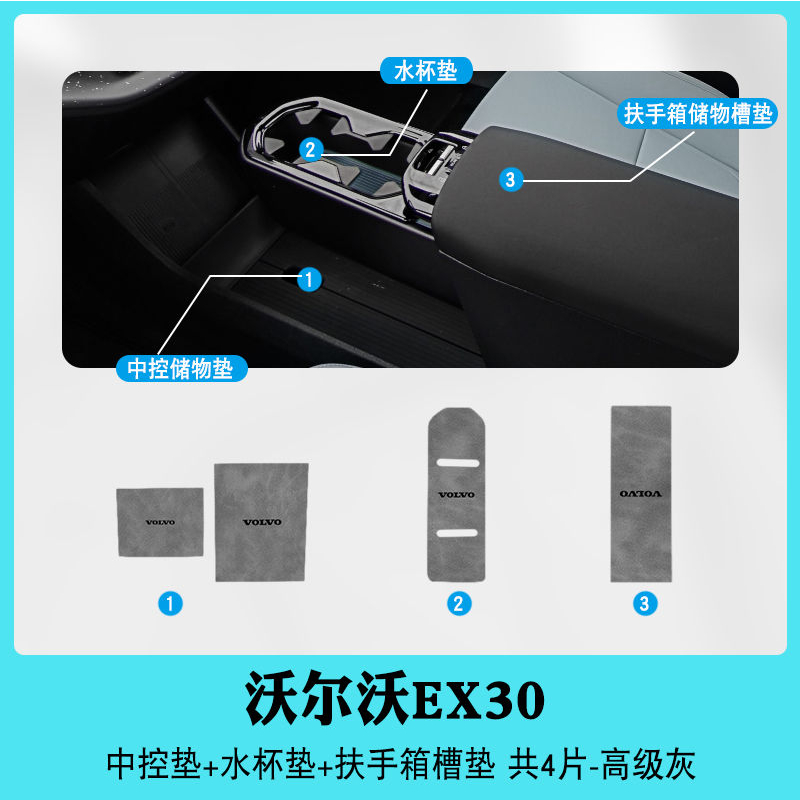 水杯垫

扶手箱储物槽垫

2

3

1

中控储物垫

VOLVO

VOLVO

VOLVO

VOLVO

1

2

3

沃尔沃EX30

中控垫+水杯垫+扶手箱槽垫 共4片-高级灰