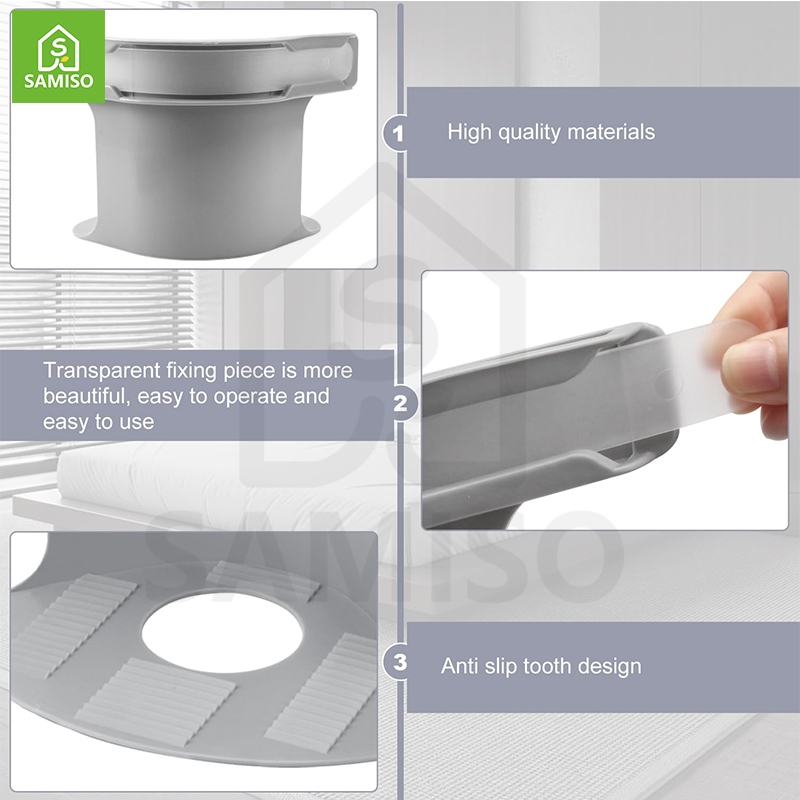 SAMISO

1 High quality materials

Transparent fixing piece is more beautiful, easy to operate and easy to use

2

SAMISO

3 Anti slip tooth design