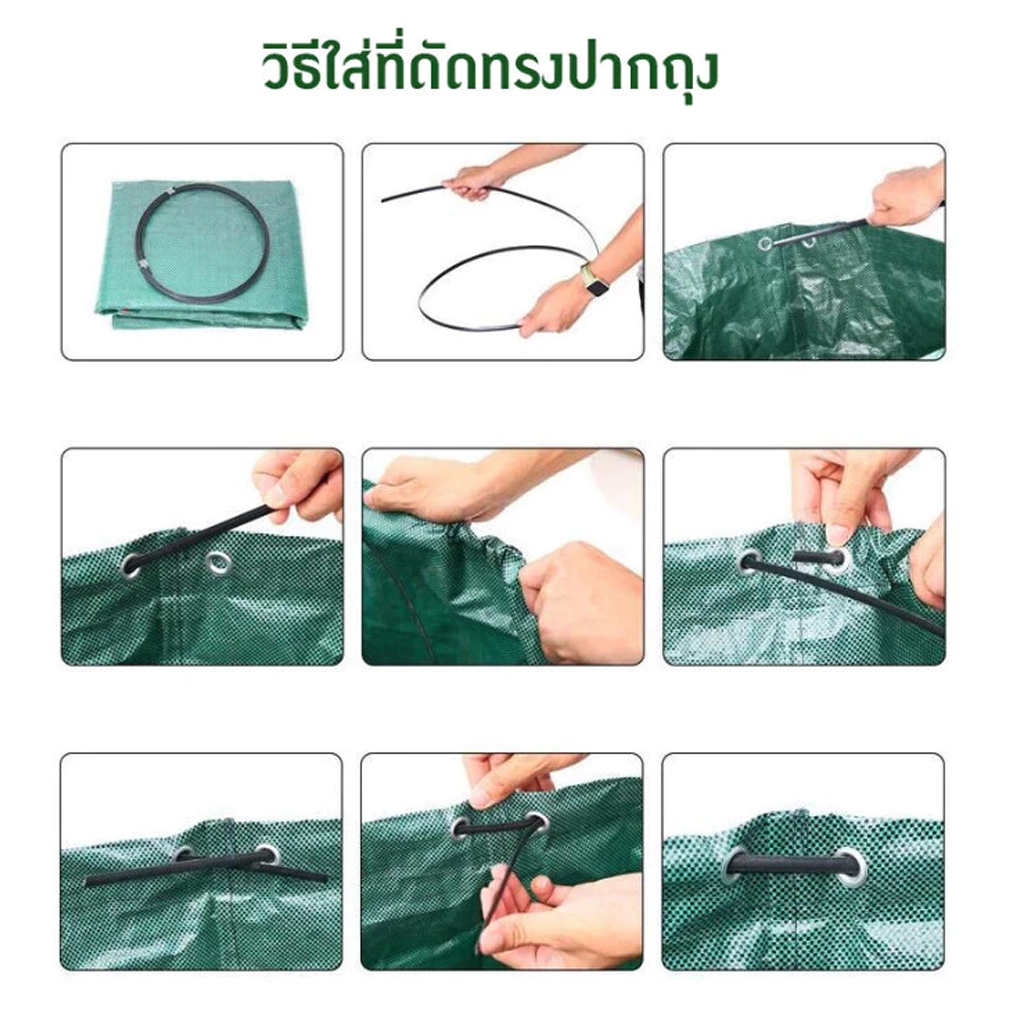 วิธีใส่ที่ดัดทรงปากถุง