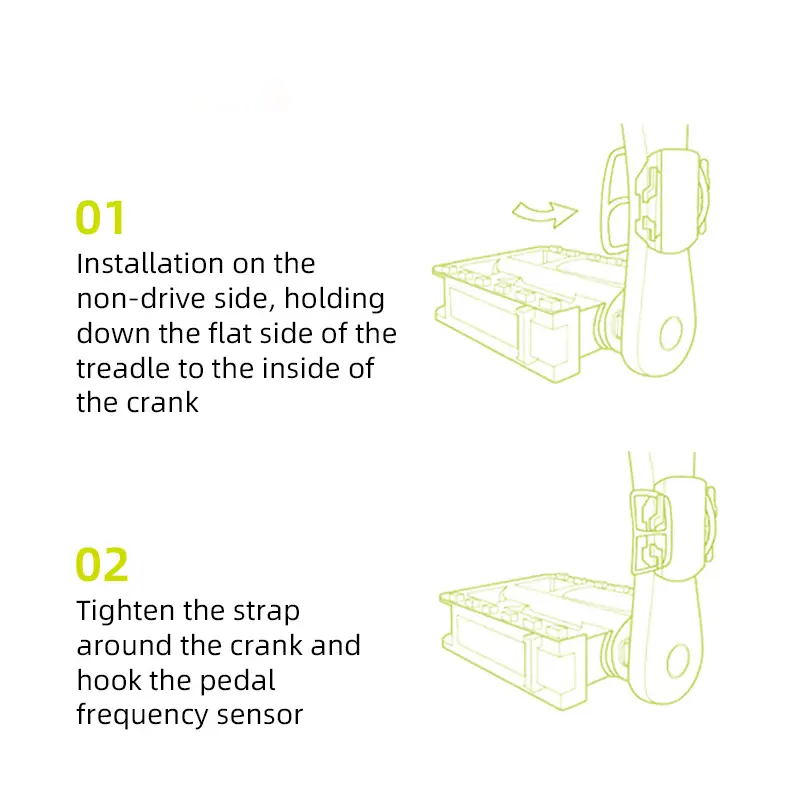 01
Installation on the non-drive side, holding down the flat side of the treadle to the inside of the crank

02
Tighten the strap around the crank and hook the pedal frequency sensor