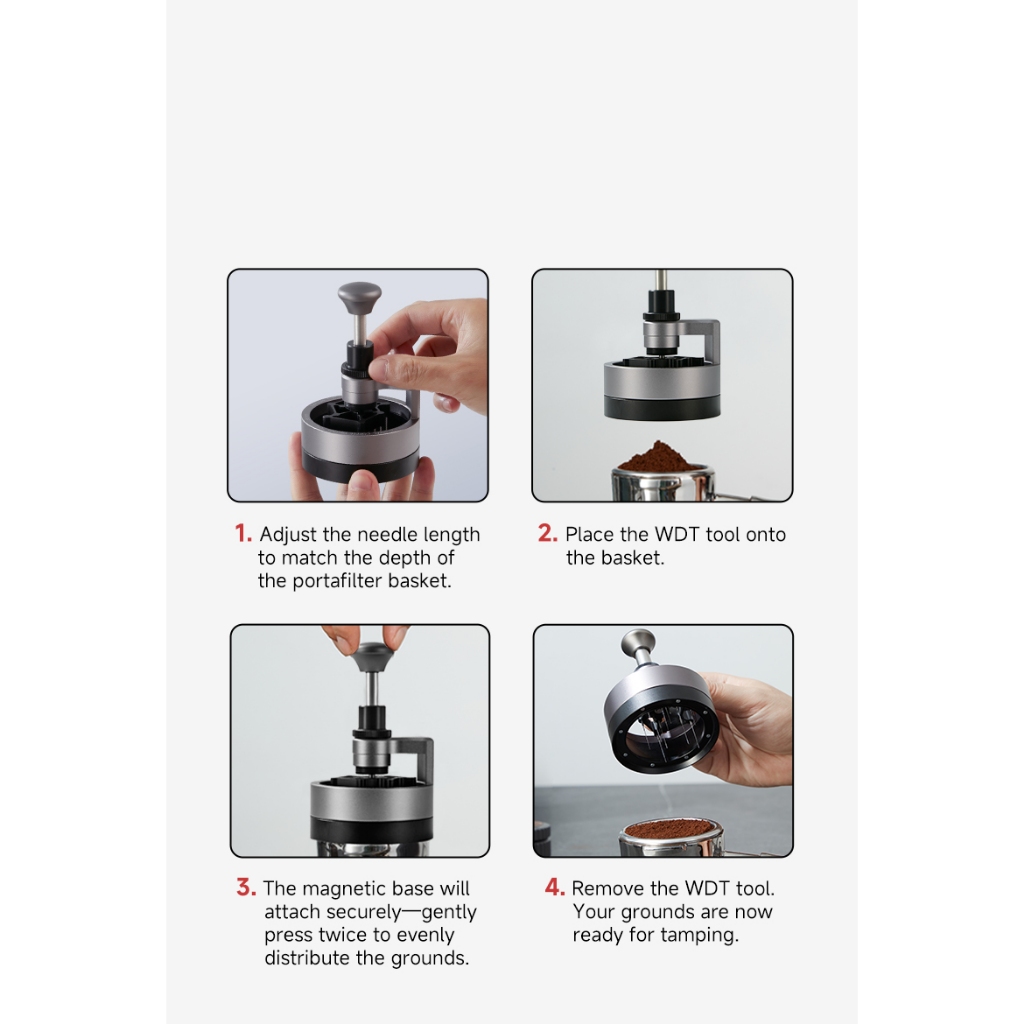 1. Adjust the needle length to match the depth of the portafilter basket.

2. Place the WDT tool onto the basket.

3. The magnetic base will attach securely—gently press twice to evenly distribute the grounds.

4. Remove the WDT tool. Your grounds are now ready for tamping.