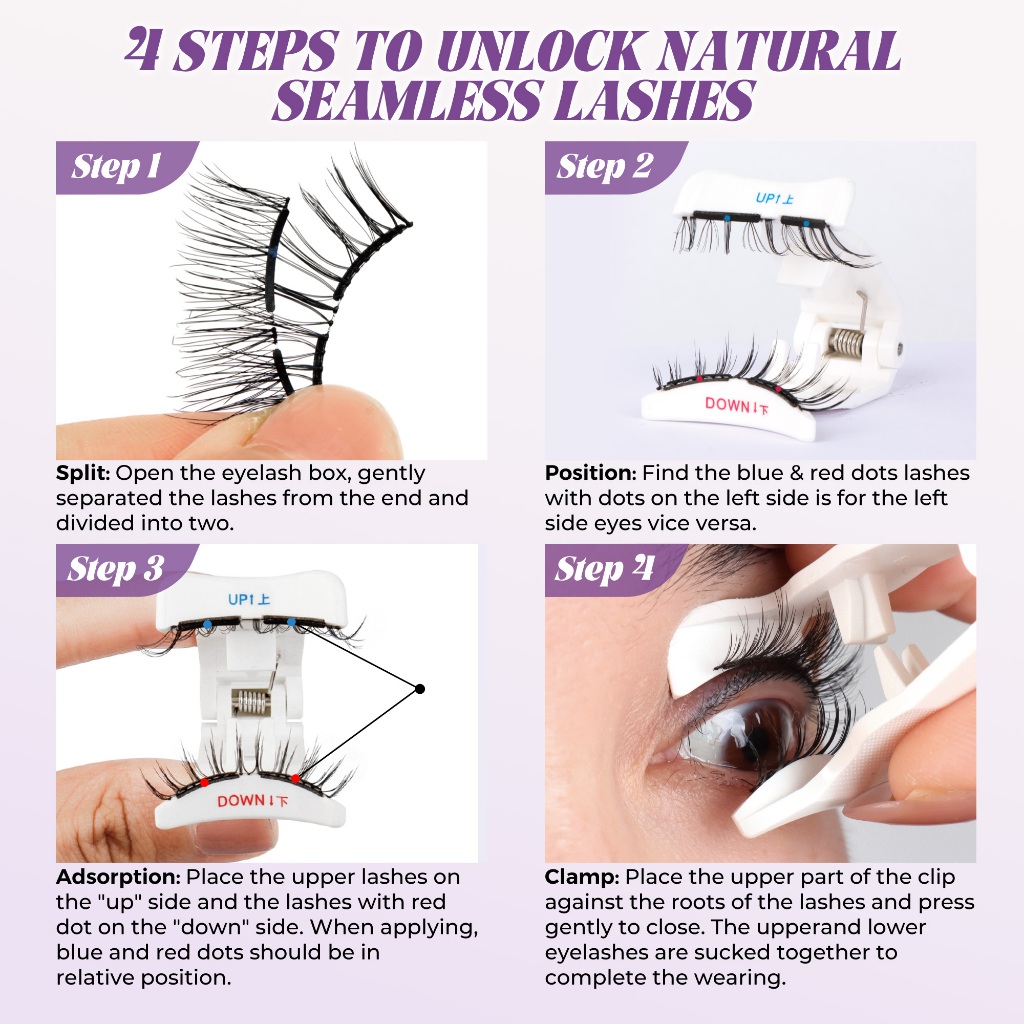 4 STEPS TO UNLOCK NATURAL SEAMLESS LASHES

Step 1

Split: Open the eyelash box, gently separated the lashes from the end and divided into two.

Step 2

UP↑上

DOWN↓下

Position: Find the blue & red dots lashes with dots on the left side is for the left side eyes vice versa.

Step 3

UP↑上

DOWN↓下

Adsorption: Place the upper lashes on the "up" side and the lashes with red dot on the "down" side. When applying, blue and red dots should be in relative position.

Step 4

Clamp: Place the upper part of the clip against the roots of the lashes and press gently to close. The upperand lower eyelashes are sucked together to complete the wearing.