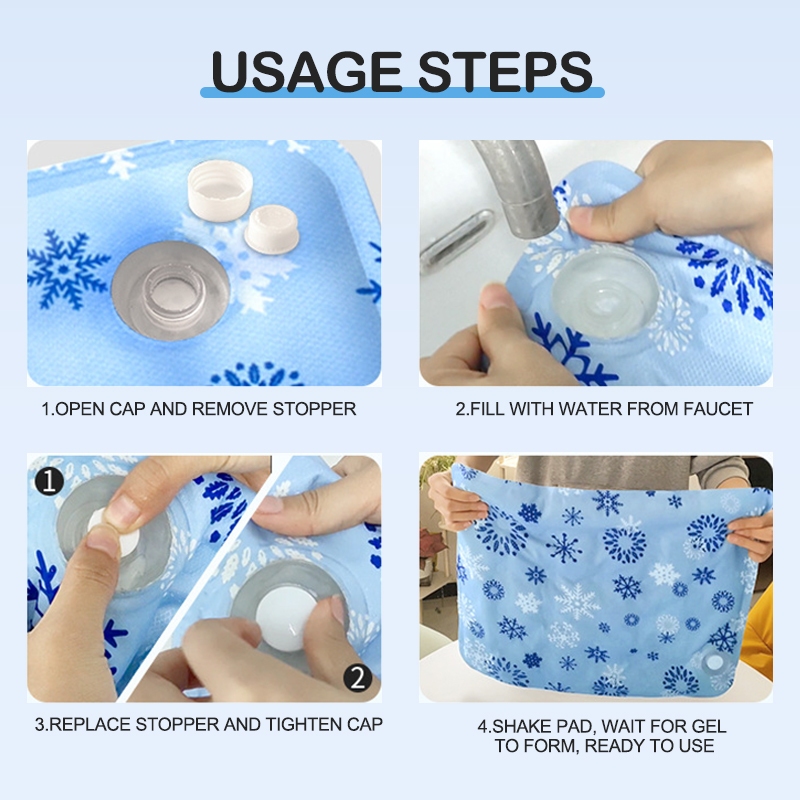 USAGE STEPS

1.OPEN CAP AND REMOVE STOPPER

2.FILL WITH WATER FROM FAUCET

1

2

3.REPLACE STOPPER AND TIGHTEN CAP

4.SHAKE PAD, WAIT FOR GEL TO FORM, READY TO USE