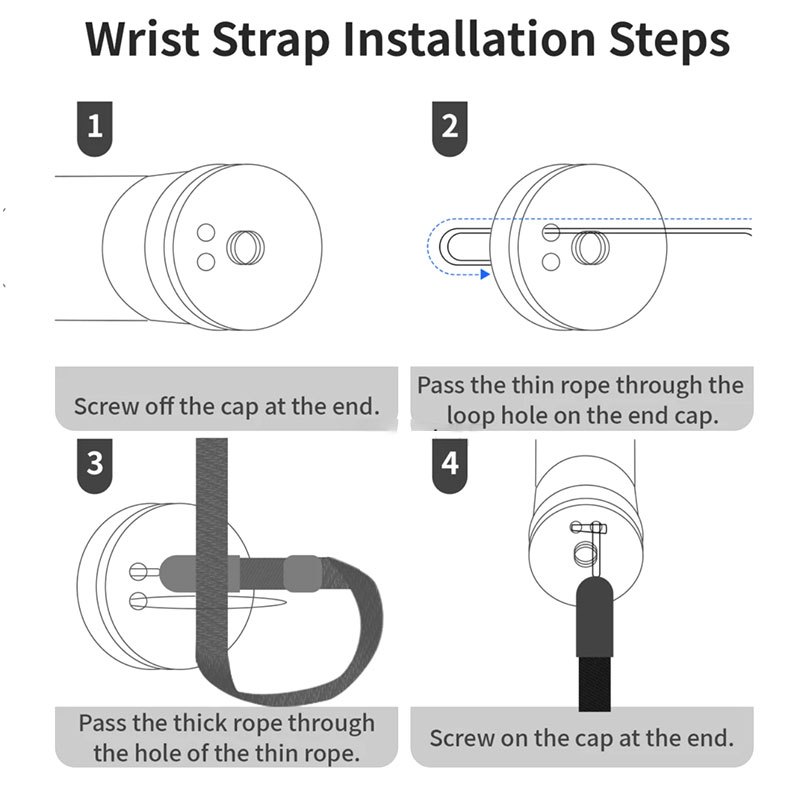 Wrist Strap Installation Steps

1

Screw off the cap at the end.

2

Pass the thin rope through the loop hole on the end cap.

3

Pass the thick rope through the hole of the thin rope.

4

Screw on the cap at the end.