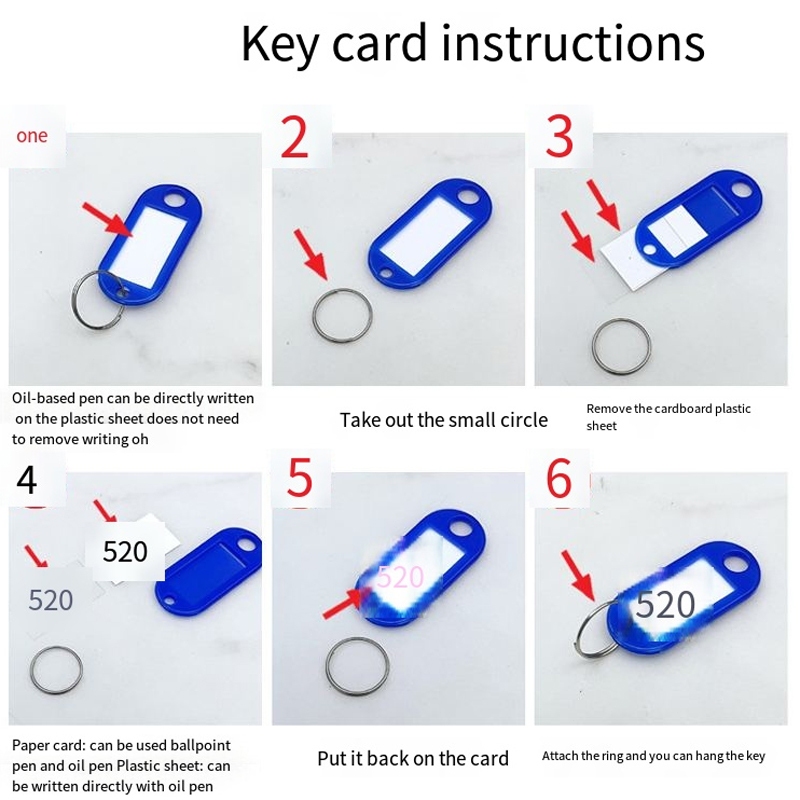 Key card instructions

one

Oil-based pen can be directly written on the plastic sheet does not need to remove writing oh

2

Take out the small circle

3

Remove the cardboard plastic sheet

4

520

520

Paper card: can be used ballpoint pen and oil pen Plastic sheet: can be written directly with oil pen

5

520

Put it back on the card

6

520

Attach the ring and you can hang the key