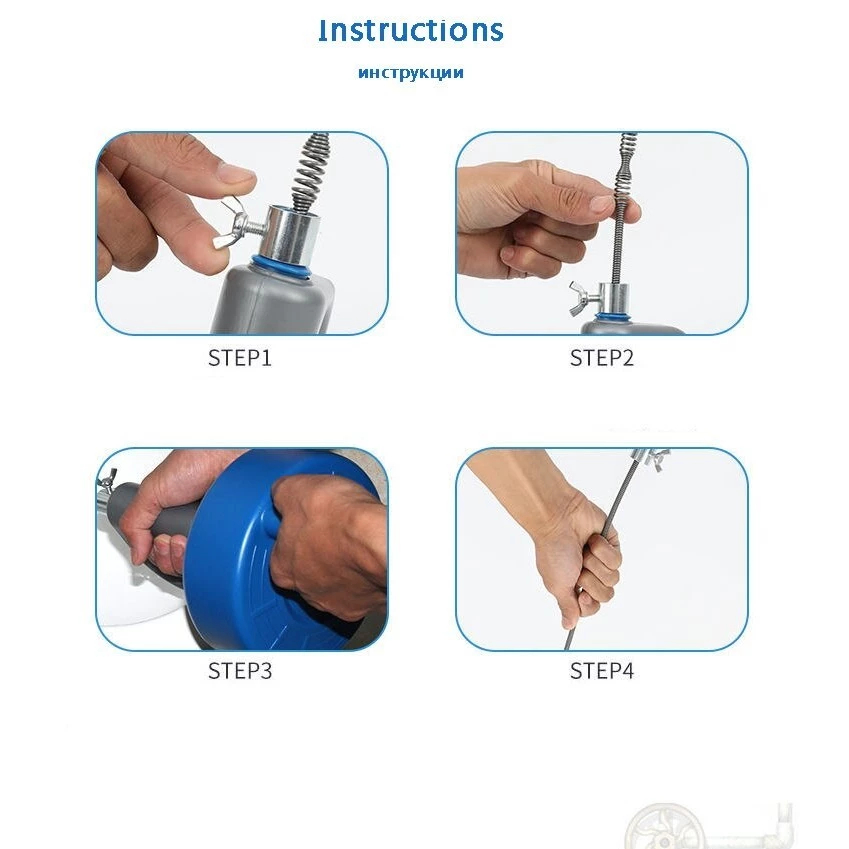 Instructions

инструкции

STEP1

STEP2

STEP3

STEP4