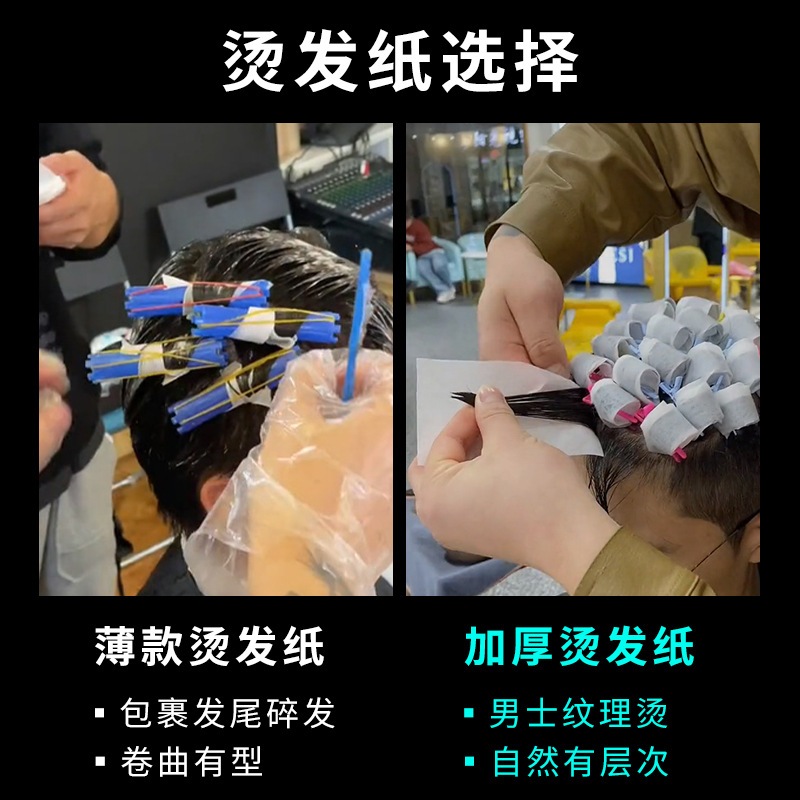 烫发纸选择

薄款烫发纸
▪ 包裹发尾碎发
▪ 卷曲有型

加厚烫发纸
▪ 男士纹理烫
▪ 自然有层次