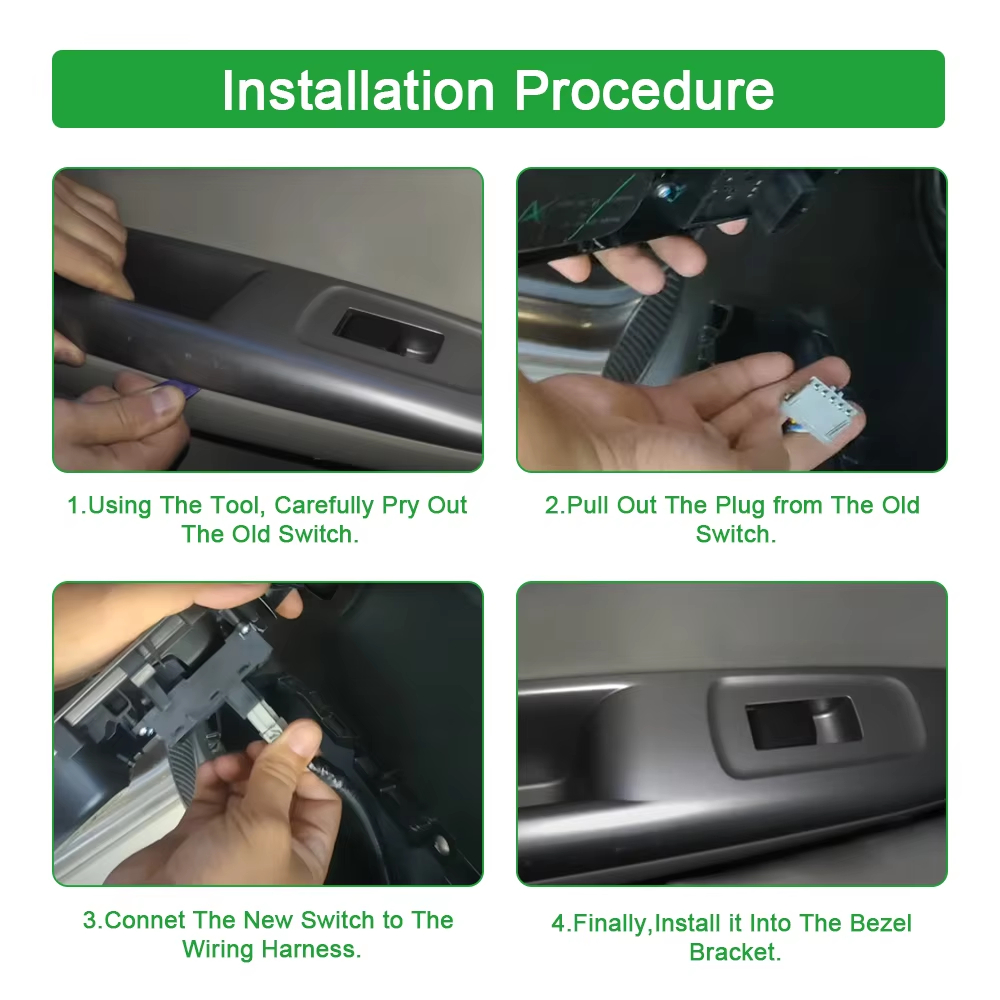 Installation Procedure

1.Using The Tool, Carefully Pry Out The Old Switch.

2.Pull Out The Plug from The Old Switch.

3.Connet The New Switch to The Wiring Harness.

4.Finally,Install it Into The Bezel Bracket.