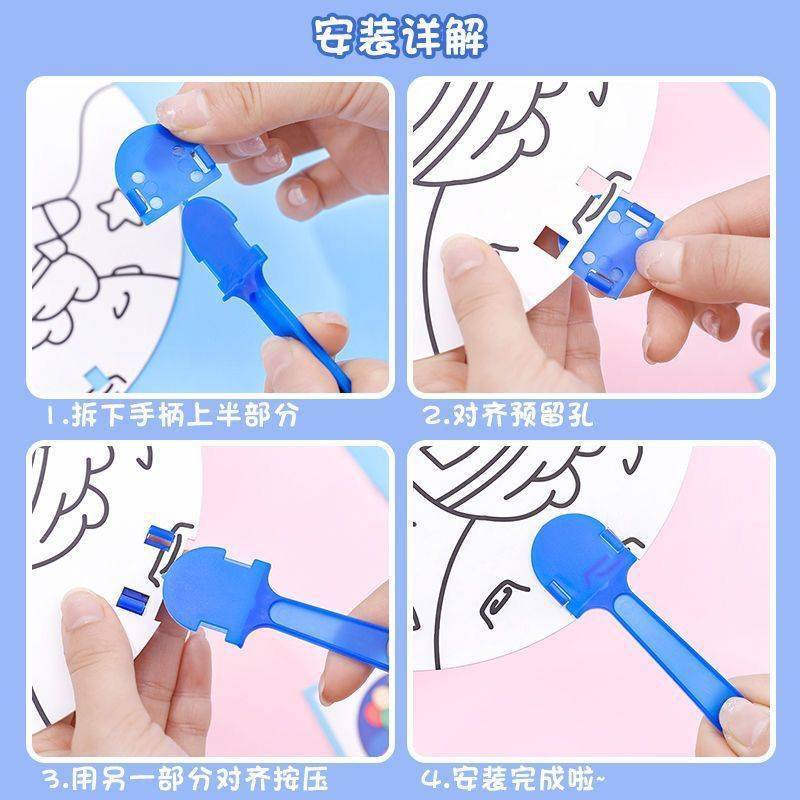 安装详解

1.拆下手柄上半部分

2.对齐预留孔

3.用另一部分对齐按压

4.安装完成啦~