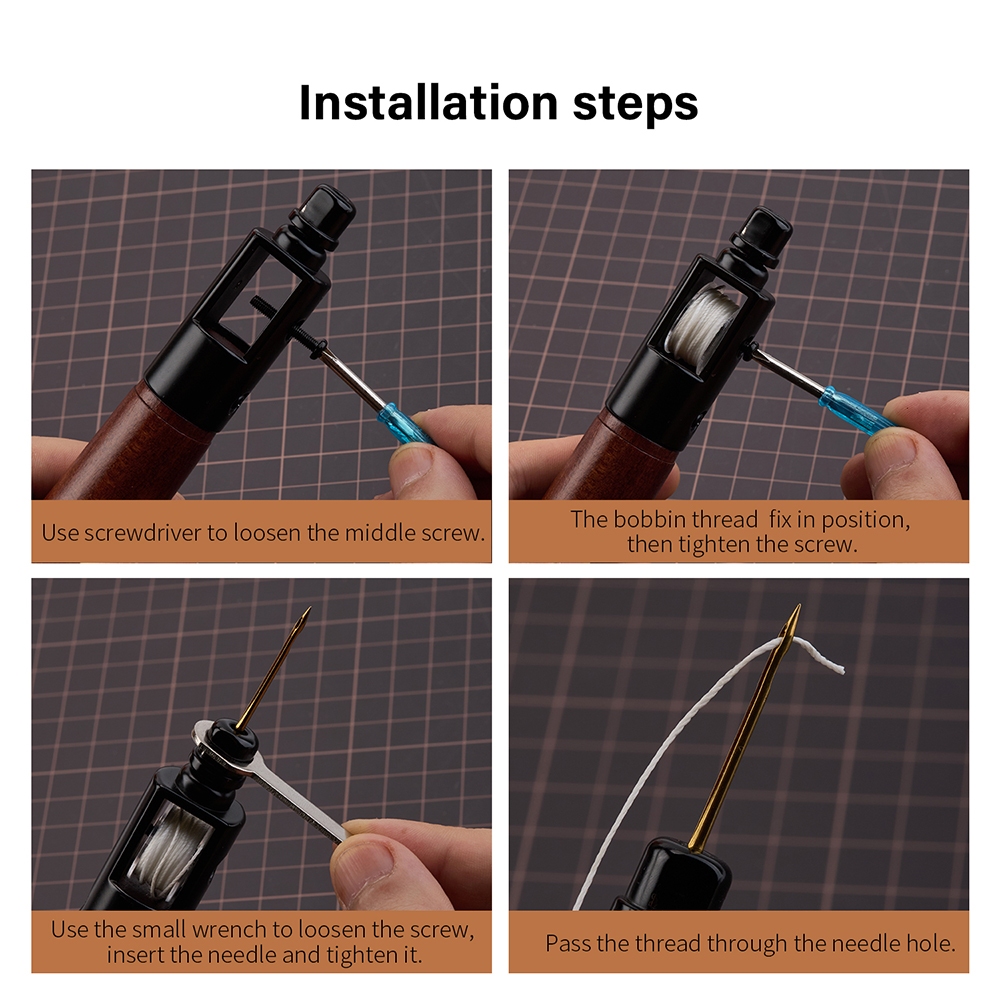 Installation steps

Use screwdriver to loosen the middle screw.

The bobbin thread fix in position, then tighten the screw.

Use the small wrench to loosen the screw, insert the needle and tighten it.

Pass the thread through the needle hole.