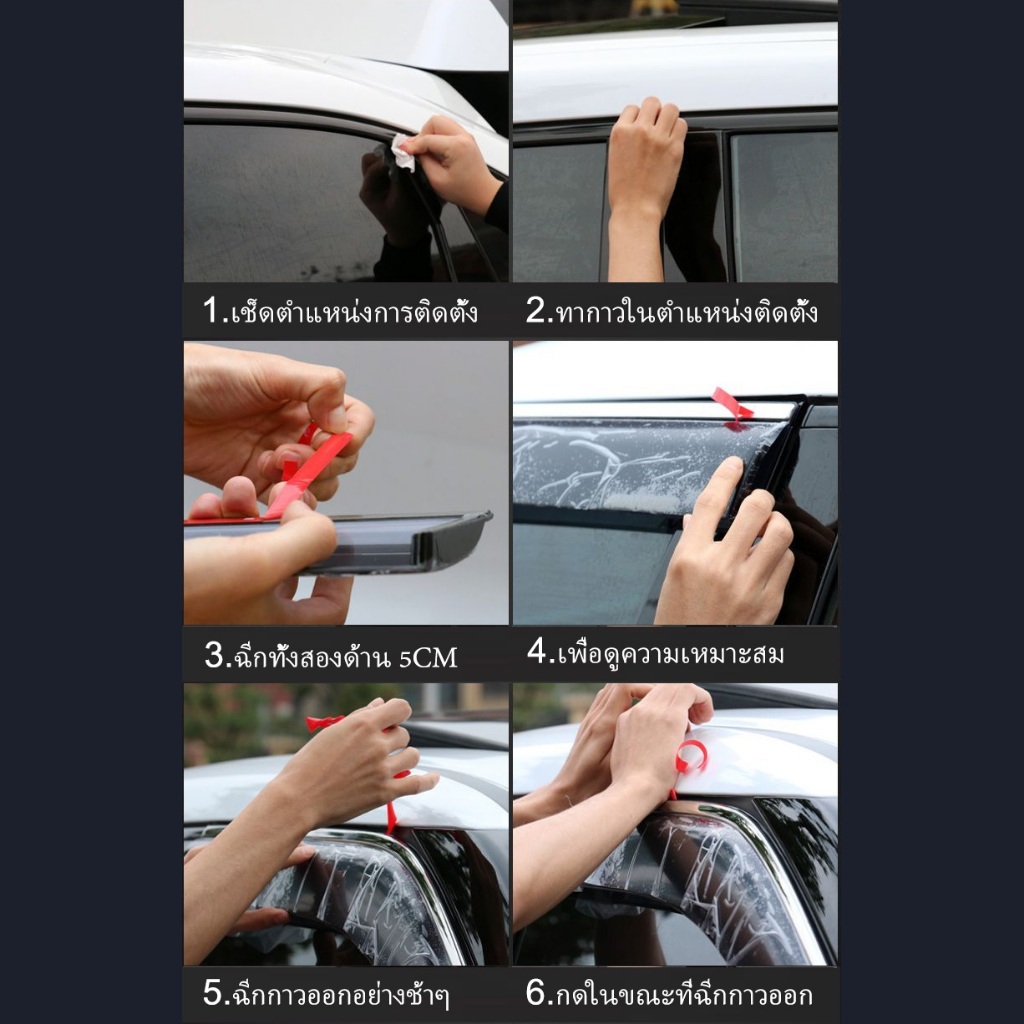 1.เช็ดตำแหน่งการติดตั้ง

2.ทากาวในตำแหน่งติดตั้ง

3.ฉีกทั้งสองด้าน 5CM

4.เพื่อดูความเหมาะสม

5.ฉีกกาวออกอย่างช้าๆ

6.กดในขณะที่ฉีกกาวออก