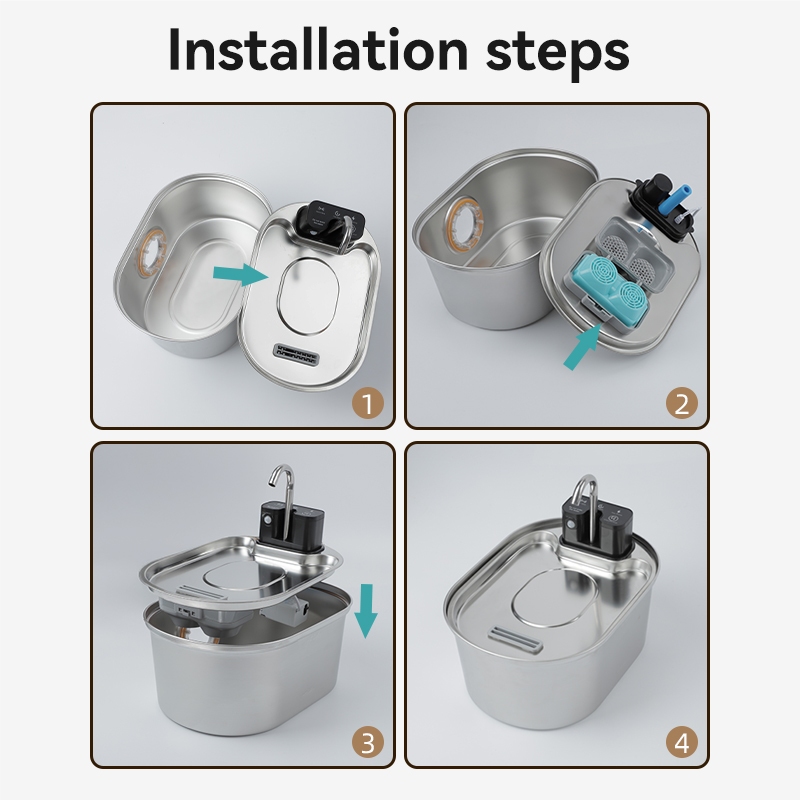 Installation steps

1

2

3

4