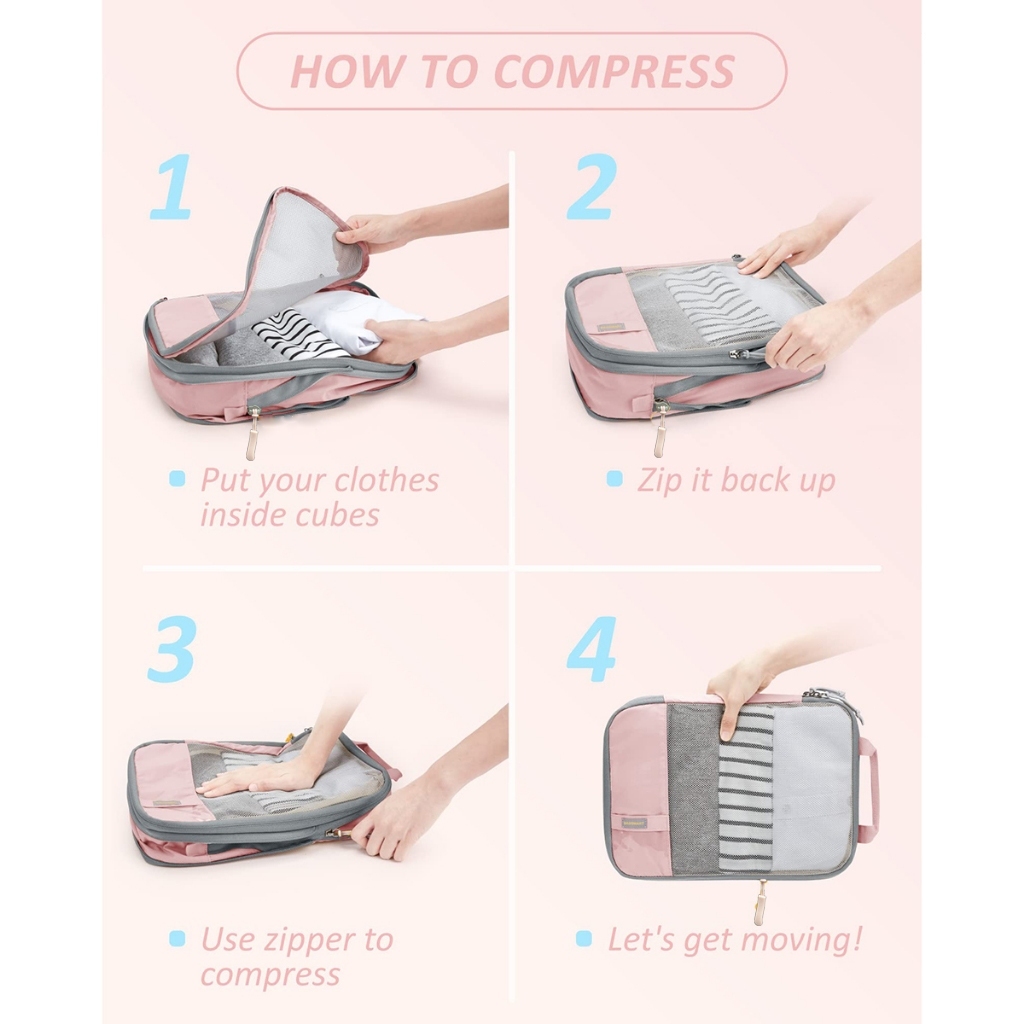 HOW TO COMPRESS

1

Put your clothes inside cubes

2

Zip it back up

3

Use zipper to compress

4

Let's get moving!