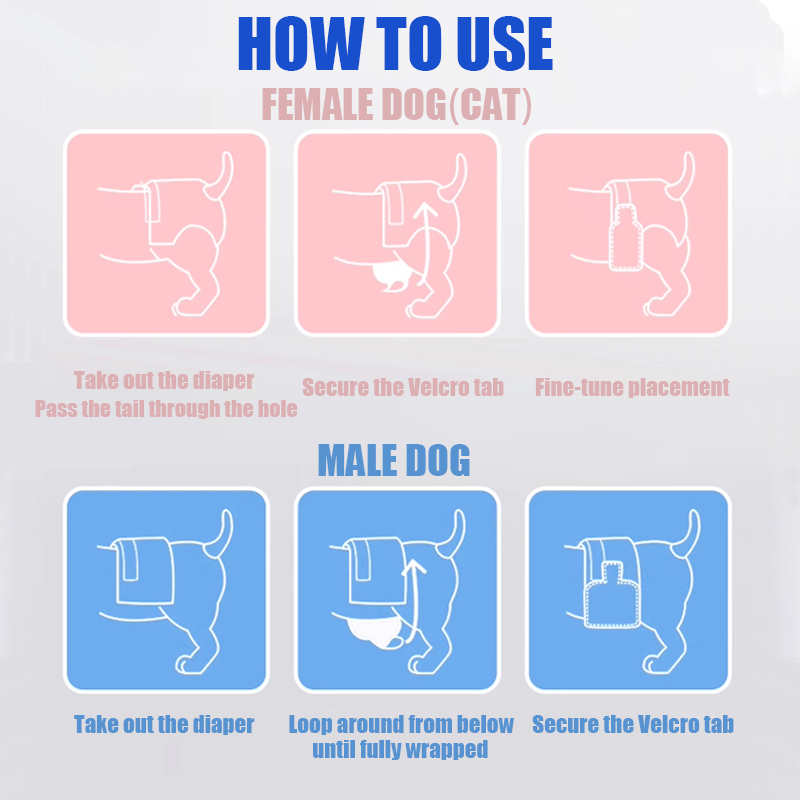 HOW TO USE

FEMALE DOG(CAT)

Take out the diaper
Pass the tail through the hole

Secure the Velcro tab

Fine-tune placement

MALE DOG

Take out the diaper

Loop around from below until fully wrapped

Secure the Velcro tab