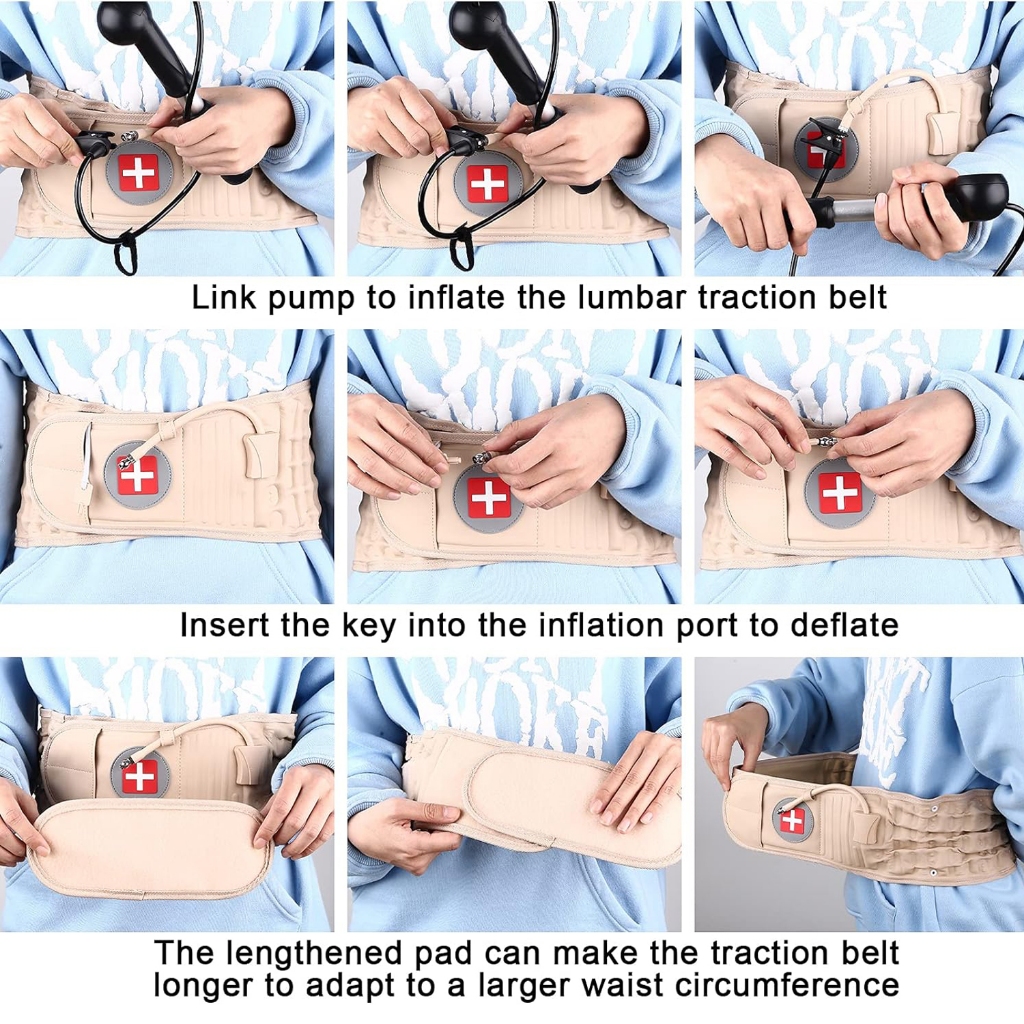 Link pump to inflate the lumbar traction belt

Insert the key into the inflation port to deflate

The lengthened pad can make the traction belt longer to adapt to a larger waist circumference