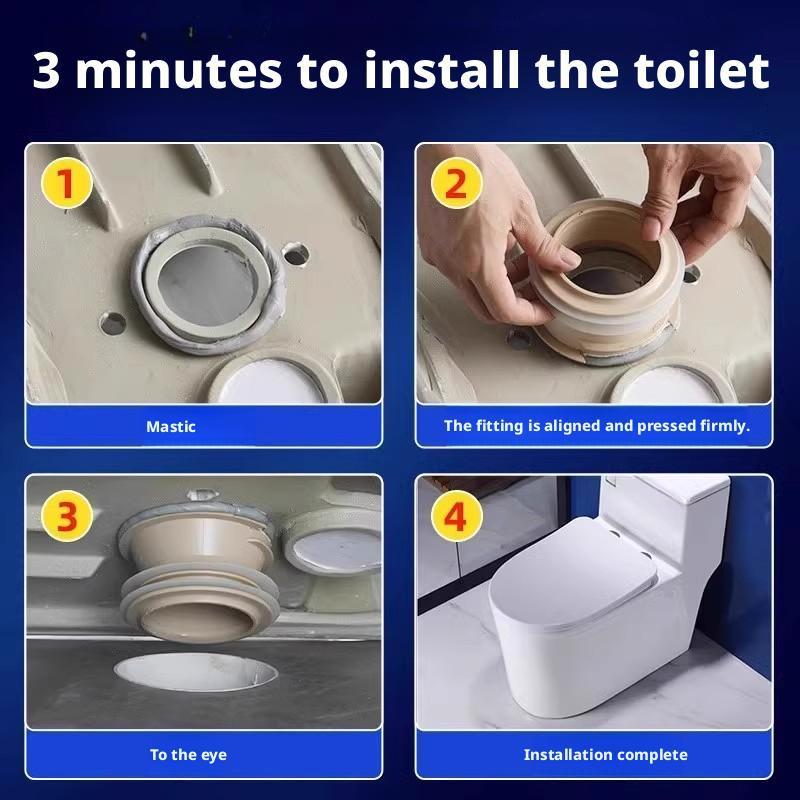 3 minutes to install the toilet

1

Mastic

2

The fitting is aligned and pressed firmly.

3

To the eye

4

Installation complete